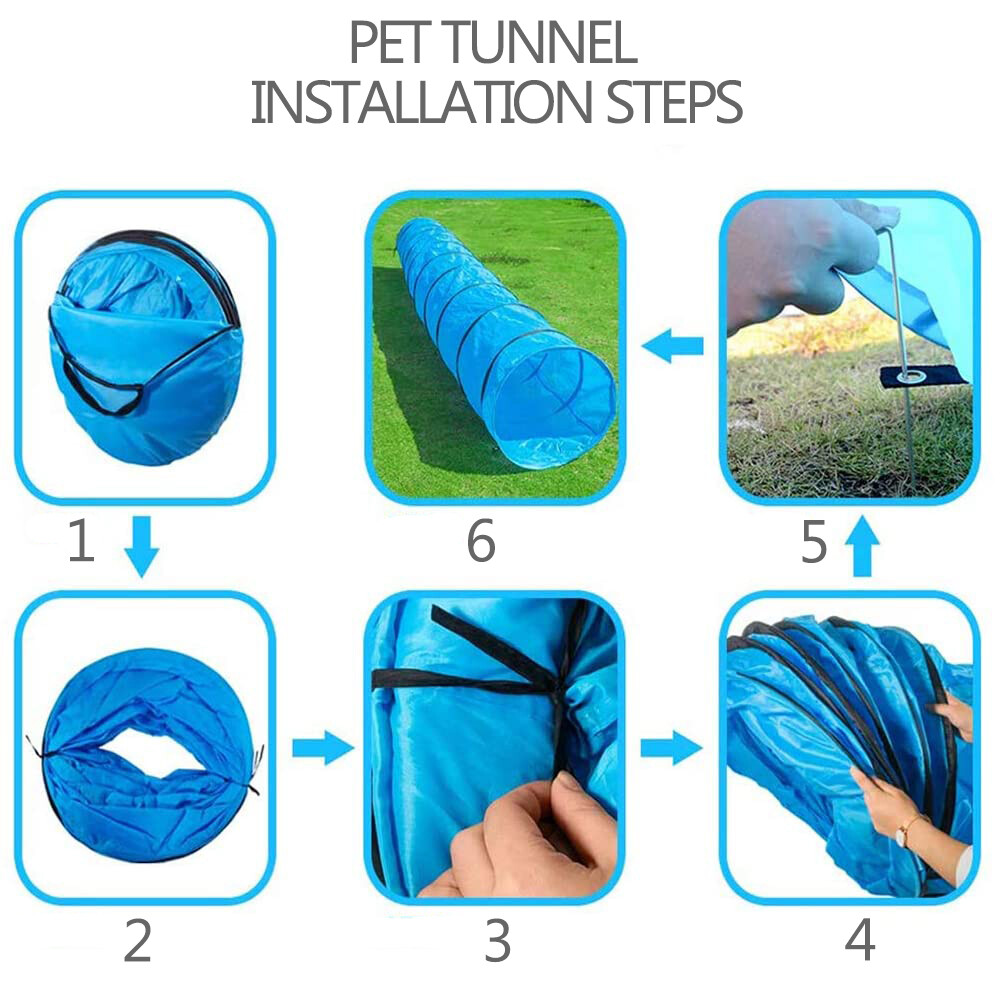 PET TUNNEL
INSTALLATION STEPS

1

6

5

2

3

4