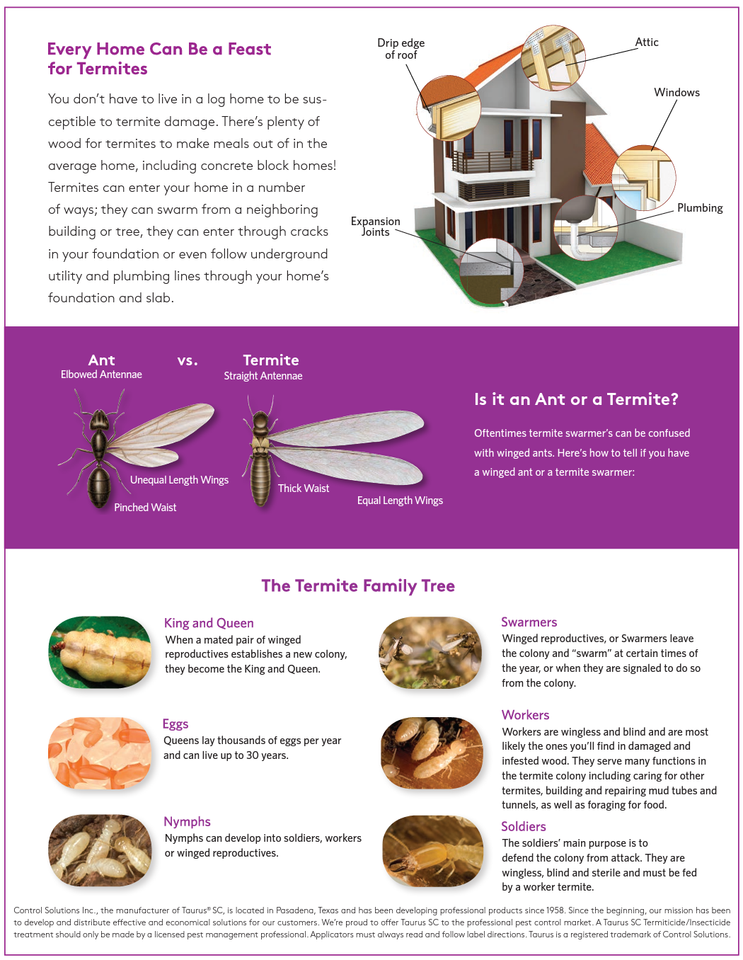 Every Home Can Be a Feast for Termites

You don't have to live in a log home to be susceptible to termite damage. There's plenty of wood for termites to make meals out of in the average home, including concrete block homes! Termites can enter your home in a number of ways; they can swarm from a neighboring building or tree, they can enter through cracks in your foundation or even follow underground utility and plumbing lines through your home's foundation and slab.

Drip edge of roof

Attic

Windows

Plumbing

Expansion Joints

Ant
Elbowed Antennae

vs.

Termite
Straight Antennae

Unequal Length Wings

Pinched Waist

Thick Waist

Equal Length Wings

Is it an Ant or a Termite?

Oftentimes termite swarmer's can be confused with winged ants. Here's how to tell if you have a winged ant or a termite swarmer:

The Termite Family Tree

King and Queen
When a mated pair of winged reproductives establishes a new colony, they become the King and Queen.

Eggs
Queens lay thousands of eggs per year and can live up to 30 years.

Nymphs
Nymphs can develop into soldiers, workers or winged reproductives.

Swarmers
Winged reproductives, or Swarmers leave the colony and "swarm" at certain times of the year, or when they are signaled to do so from the colony.

Workers
Workers are wingless and blind and are most likely the ones you'll find in damaged and infested wood. They serve many functions in the termite colony including caring for other termites, building and repairing mud tubes and tunnels, as well as foraging for food.

Soldiers
The soldiers' main purpose is to defend the colony from attack. They are wingless, blind and sterile and must be fed by a worker termite.

Control Solutions Inc., the manufacturer of Taurus® SC, is located in Pasadena, Texas and has been developing professional products since 1958. Since the beginning, our mission has been to develop and distribute effective and economical solutions for our customers. We're proud to offer Taurus SC to the professional pest control market. A Taurus SC Termiticide/Insecticide treatment should only be made by a licensed pest management professional. Applicators must always read and follow label directions. Taurus is a registered trademark of Control Solutions.