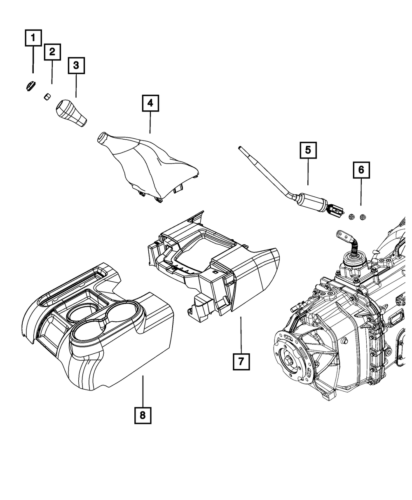 1
2
3
4
5
6
7
8