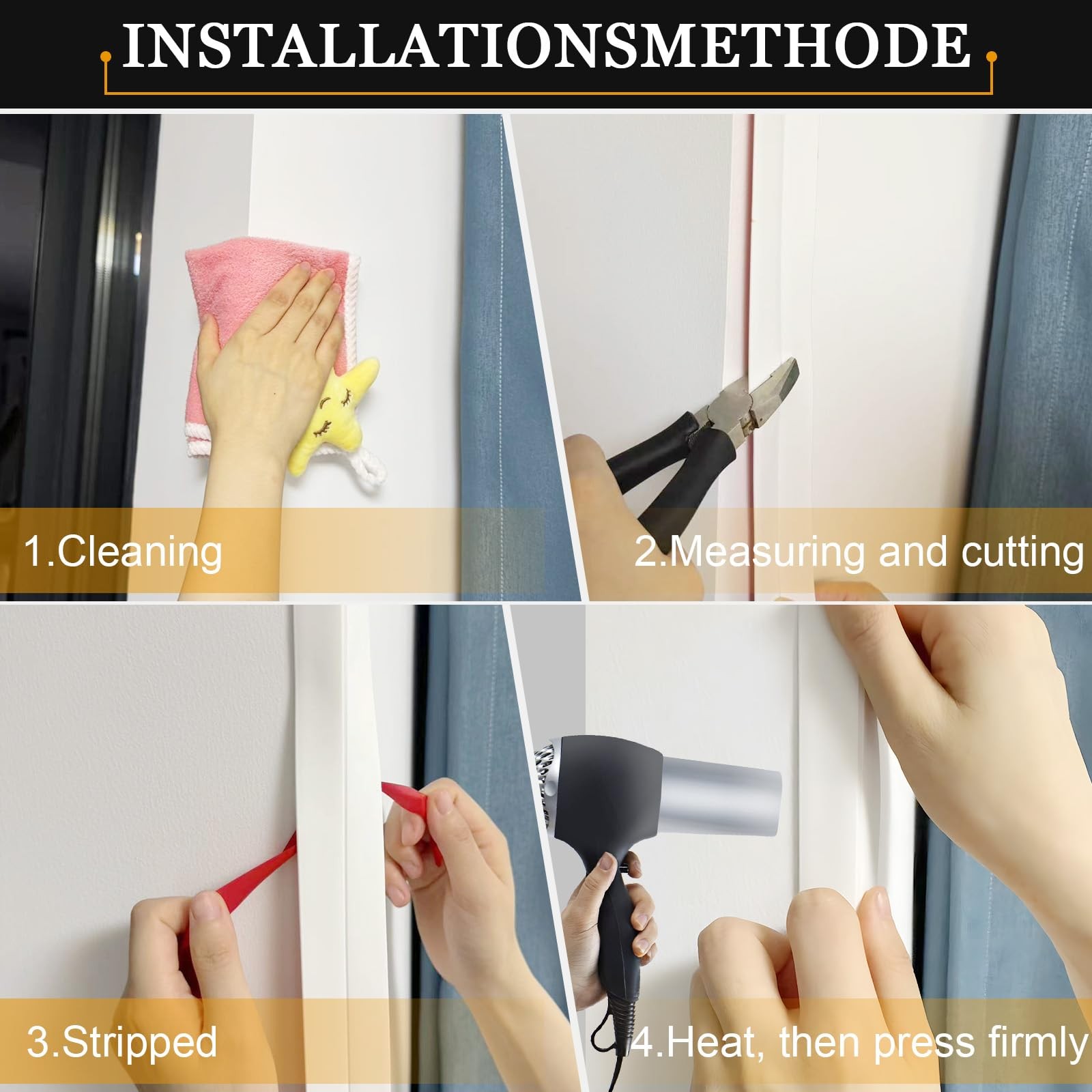 INSTALLATIONSMETHODE

1.Cleaning

2.Measuring and cutting

3.Stripped

4.Heat, then press firmly