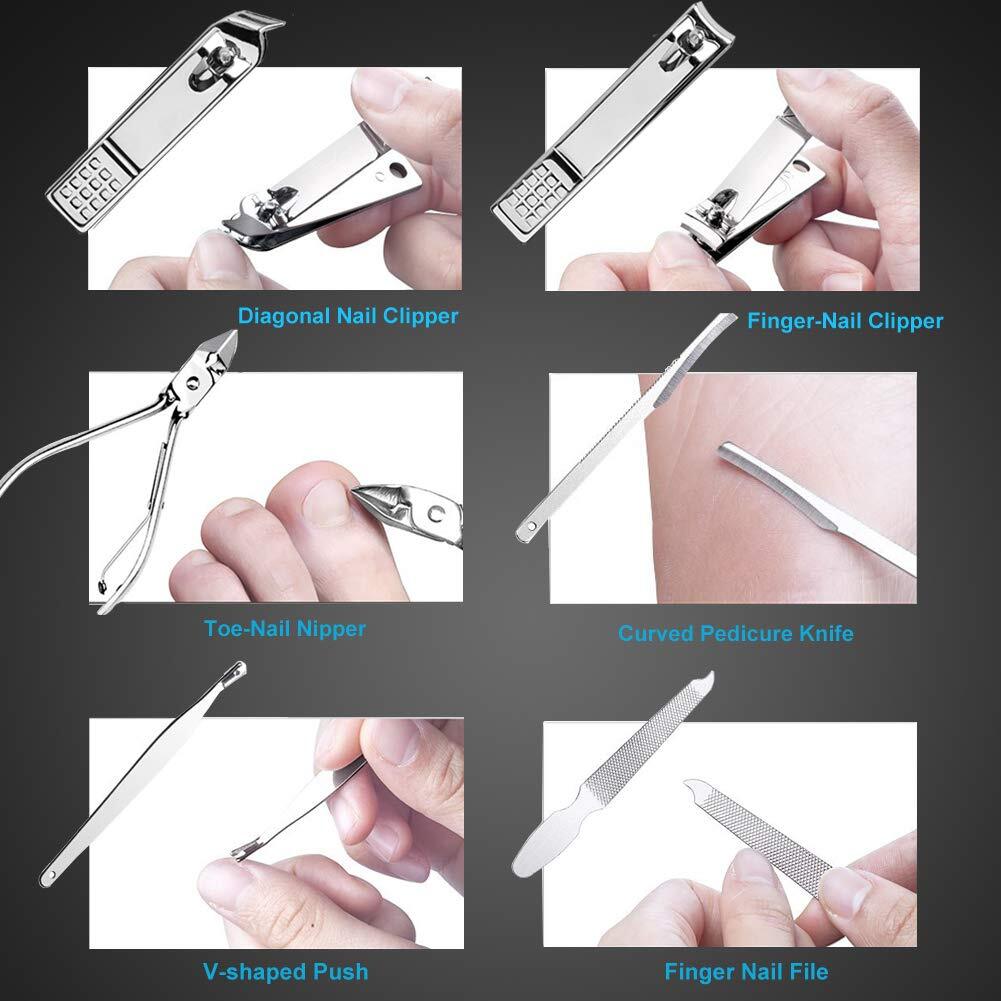 Diagonal Nail Clipper

Finger-Nail Clipper

Toe-Nail Nipper

Curved Pedicure Knife

V-shaped Push

Finger Nail File