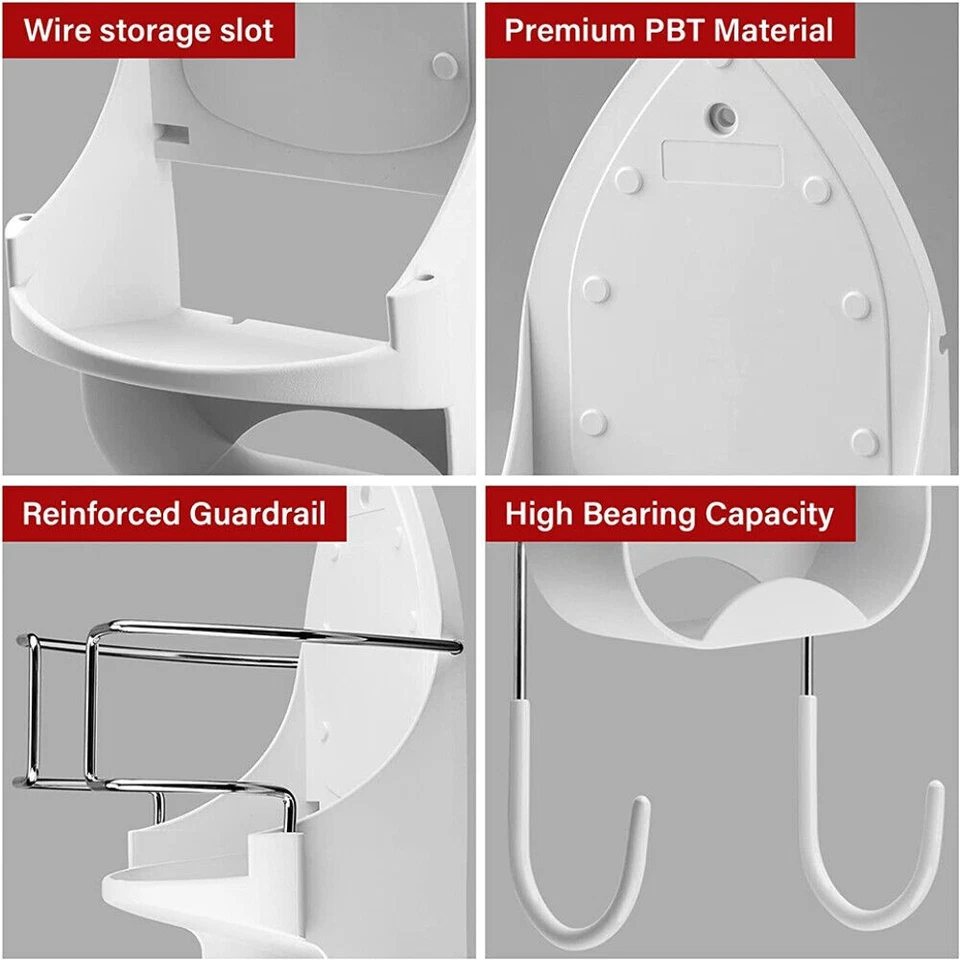 Wire storage slot

Premium PBT Material

Reinforced Guardrail

High Bearing Capacity