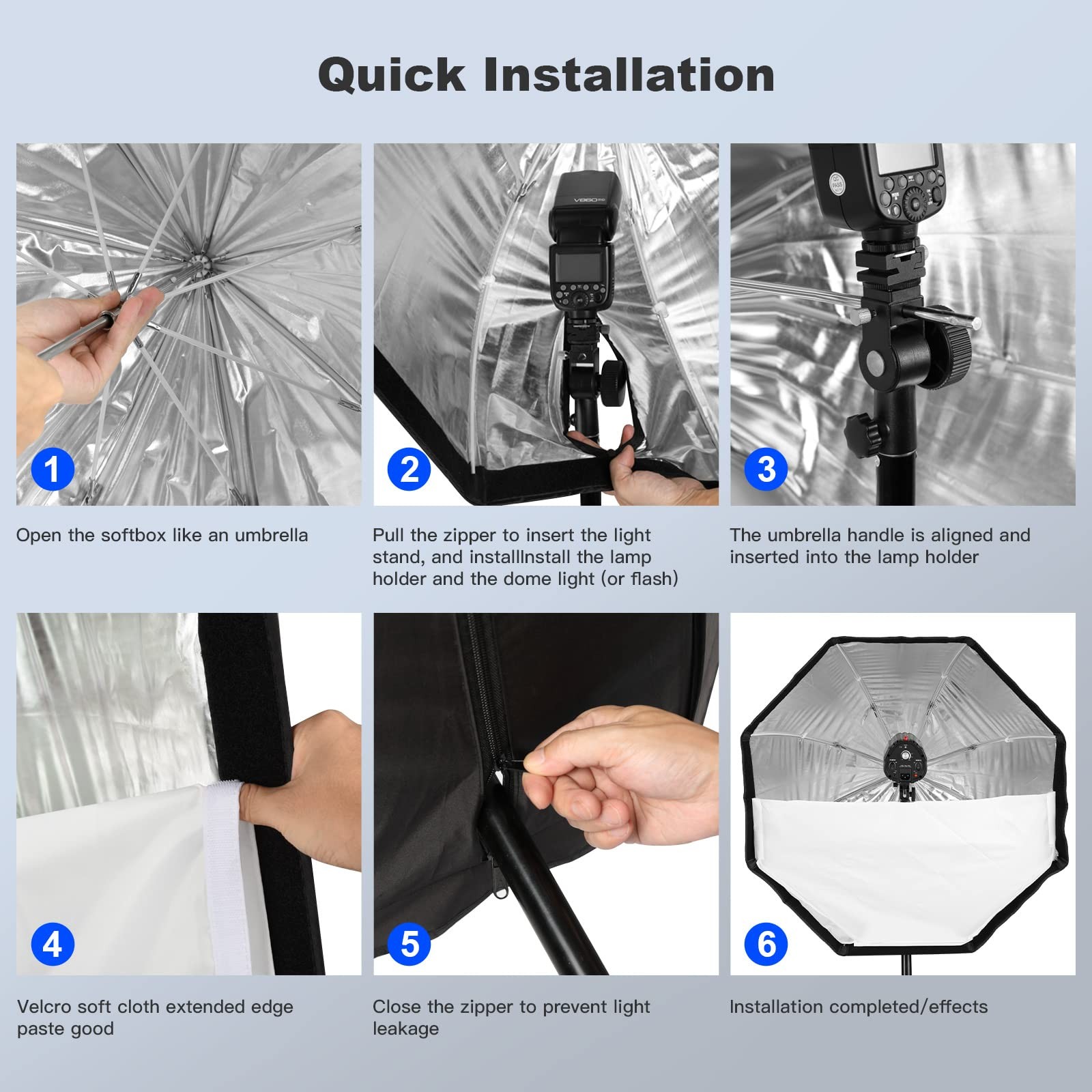 Quick Installation

V860

1

Open the softbox like an umbrella

2

Pull the zipper to insert the light stand, and installInstall the lamp holder and the dome light (or flash)

3

The umbrella handle is aligned and inserted into the lamp holder

4

Velcro soft cloth extended edge paste good

5

Close the zipper to prevent light leakage

6

Installation completed/effects