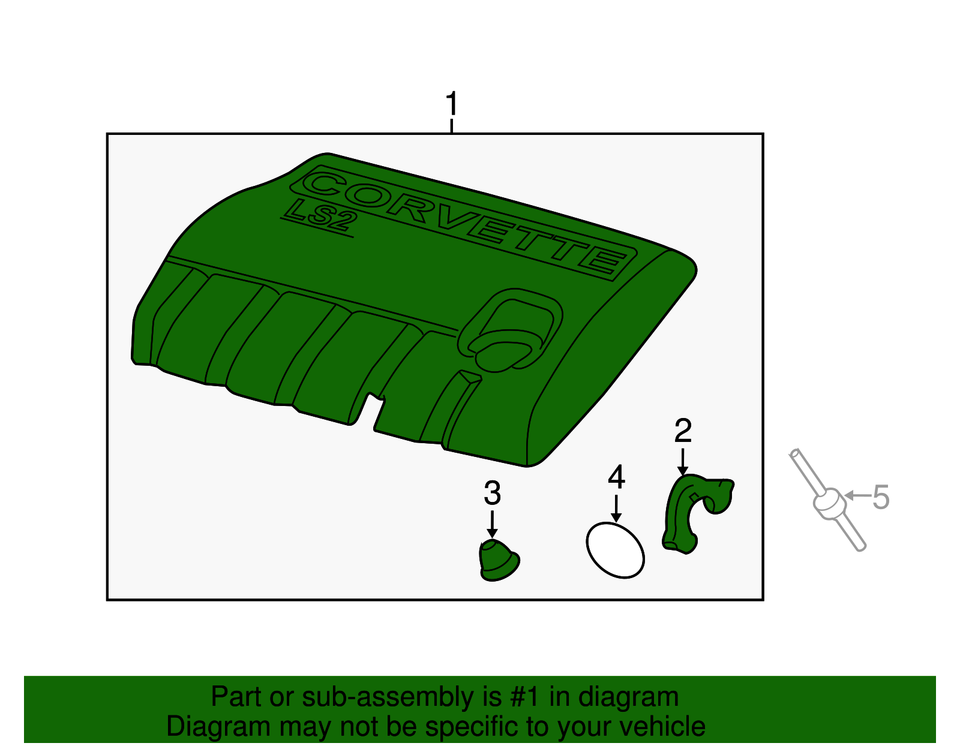 1

CORVETTE
LS2

2

3

4

5

Part or sub-assembly is #1 in diagram
Diagram may not be specific to your vehicle