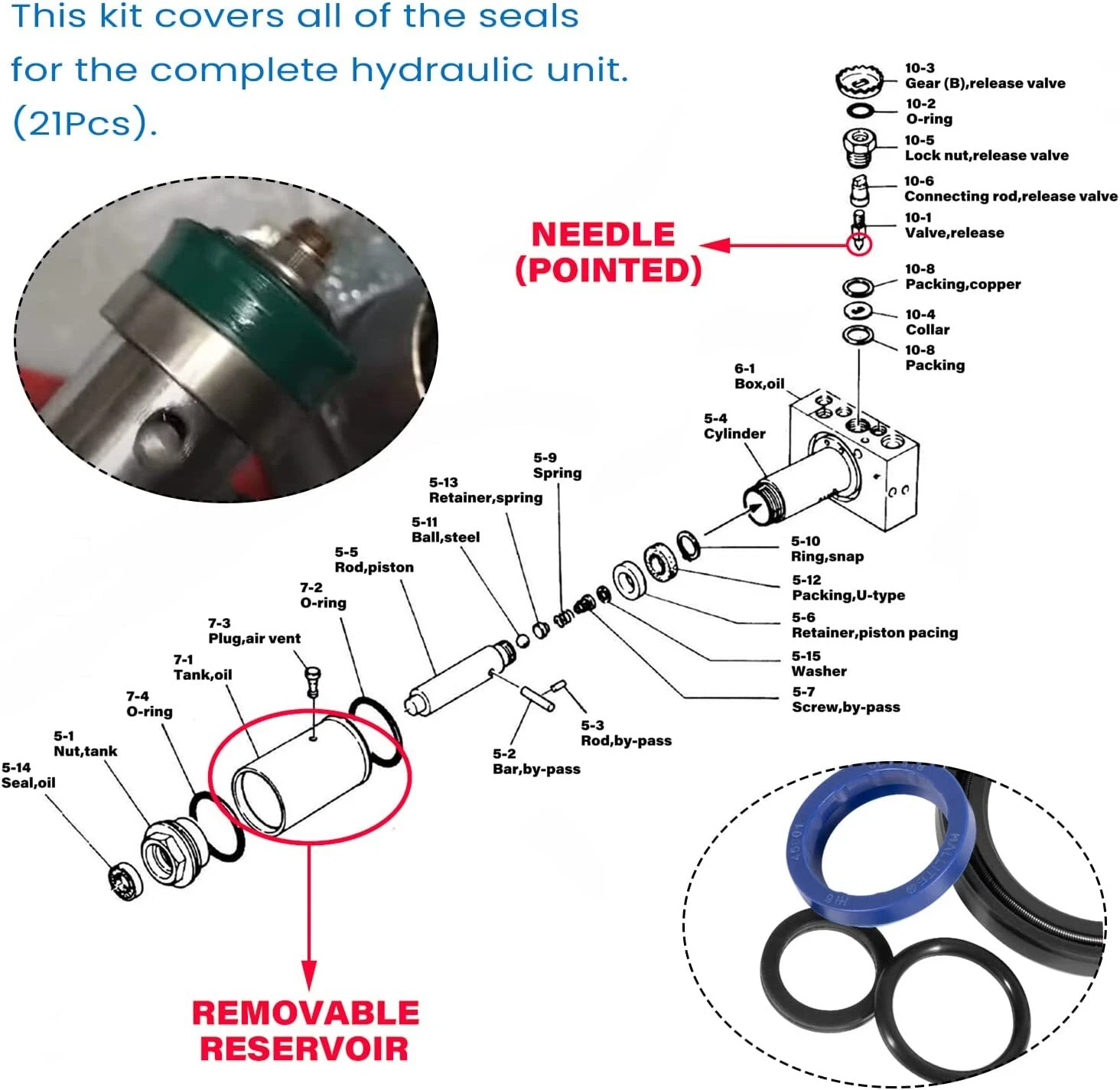 This kit covers all of the seals for the complete hydraulic unit. (21Pcs).

10-3
Gear (B),release valve
10-2
O-ring
10-5
Lock nut,release valve
10-6
Connecting rod,release valve
10-1
Valve,release

NEEDLE (POINTED)

10-8
Packing,copper
10-4
Collar
10-8
Packing

6-1
Box,oil
5-4
Cylinder
5-9
Spring
5-13
Retainer,spring
5-11
Ball,steel
5-5
Rod,piston
7-2
O-ring
7-3
Plug,air vent
7-1
Tank,oil
7-4
O-ring
5-1
Nut,tank
5-14
Seal,oil

5-10
Ring,snap
5-12
Packing,U-type
5-6
Retainer,piston pacing
5-15
Washer
5-7
Screw,by-pass
5-3
Rod,by-pass
5-2
Bar,by-pass

REMOVABLE RESERVOIR