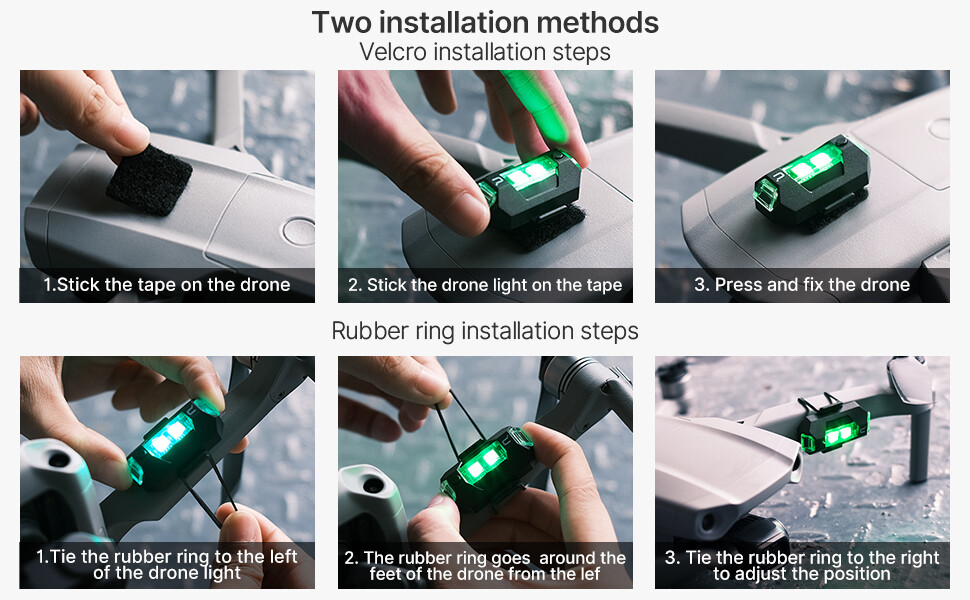 Two installation methods
Velcro installation steps

1.Stick the tape on the drone

2. Stick the drone light on the tape

3. Press and fix the drone

Rubber ring installation steps

1.Tie the rubber ring to the left of the drone light

2. The rubber ring goes around the feet of the drone from the lef

3. Tie the rubber ring to the right to adjust the position