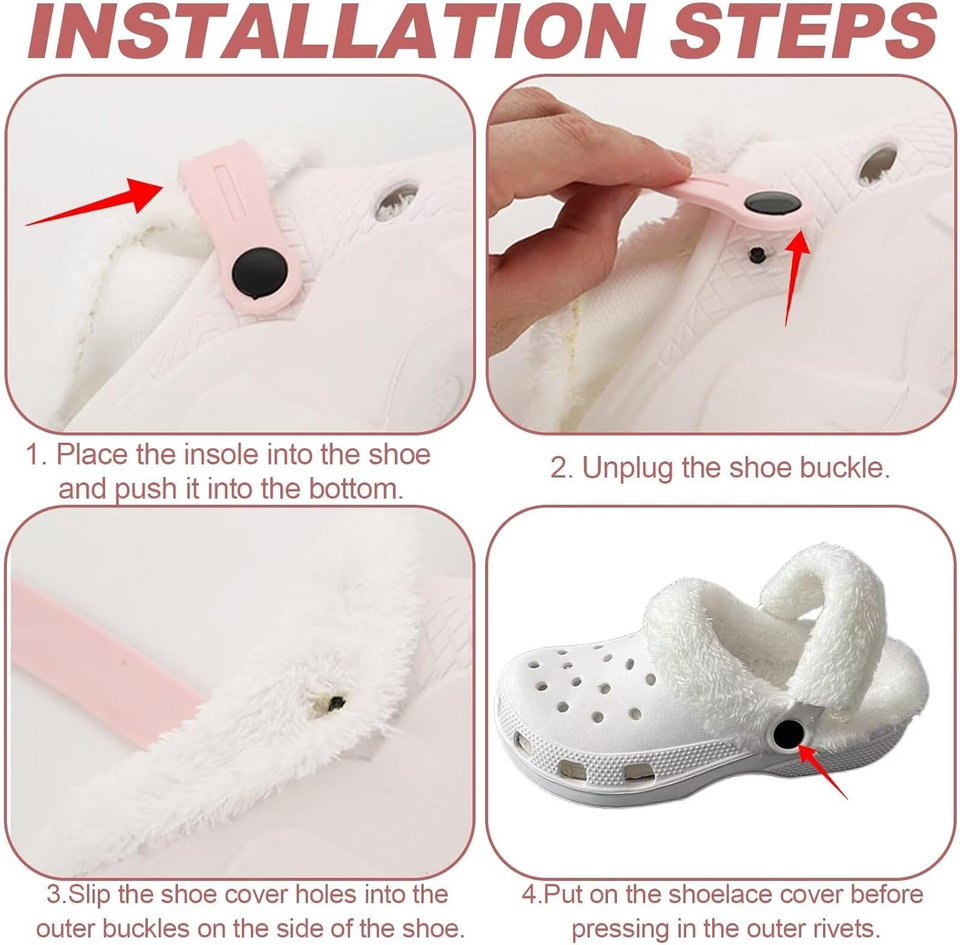 INSTALLATION STEPS

1. Place the insole into the shoe and push it into the bottom.

2. Unplug the shoe buckle.

3.Slip the shoe cover holes into the outer buckles on the side of the shoe.

4.Put on the shoelace cover before pressing in the outer rivets.