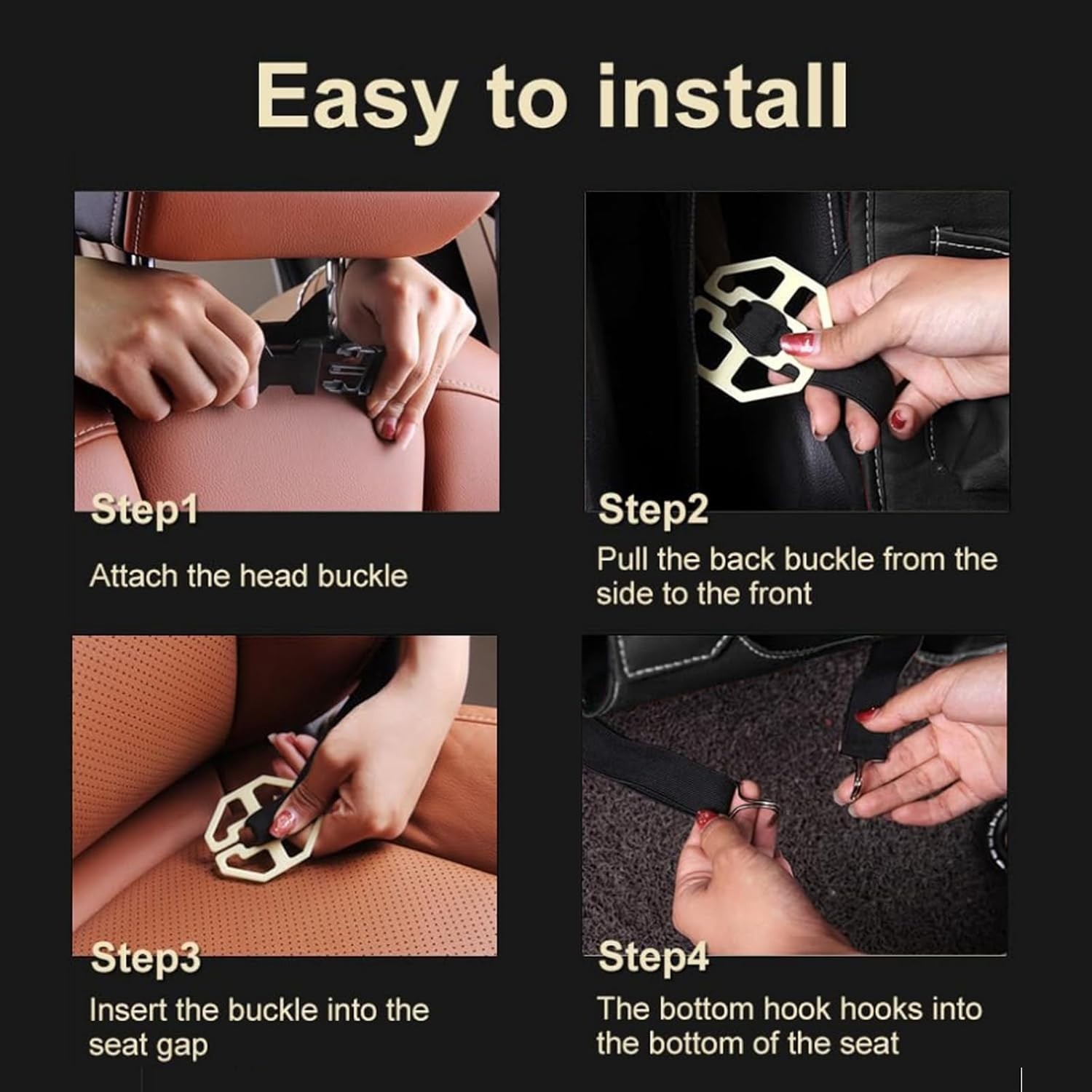 Easy to install

Step1

Attach the head buckle

Step2

Pull the back buckle from the side to the front

Step3

Insert the buckle into the seat gap

Step4

The bottom hook hooks into the bottom of the seat