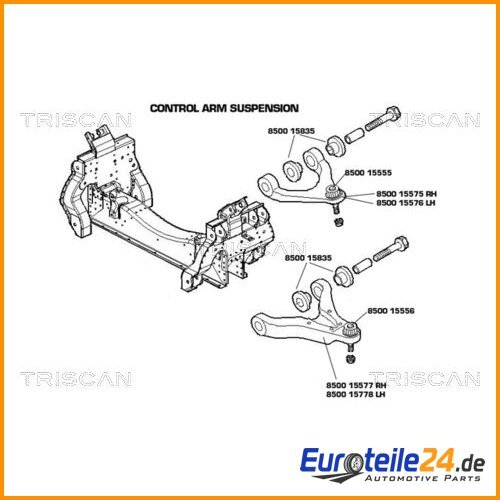 CONTROL ARM SUSPENSION

TRISCAN

TRISCAN

8500 15835

8500 15555

8500 15575 RH
8500 15576 LH

TRISCAN

8500 15835

8500 15556

TRISCAN

TRISCAN

8500 15577 RH
8500 15778 LH

Euroteile24.de
AUTOMOTIVE PARTS