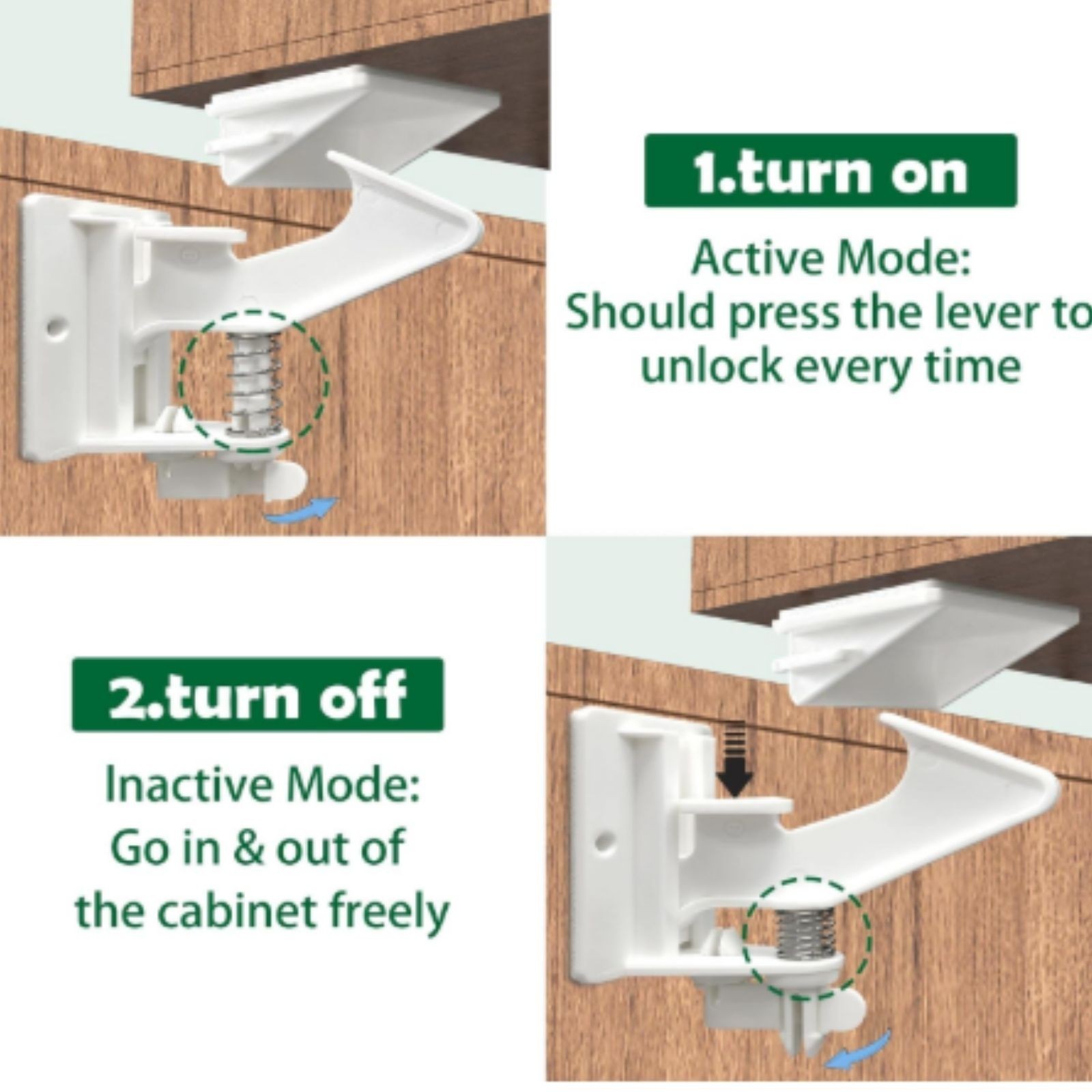 1.turn on

Active Mode:
Should press the lever to unlock every time

2.turn off

Inactive Mode:
Go in & out of the cabinet freely