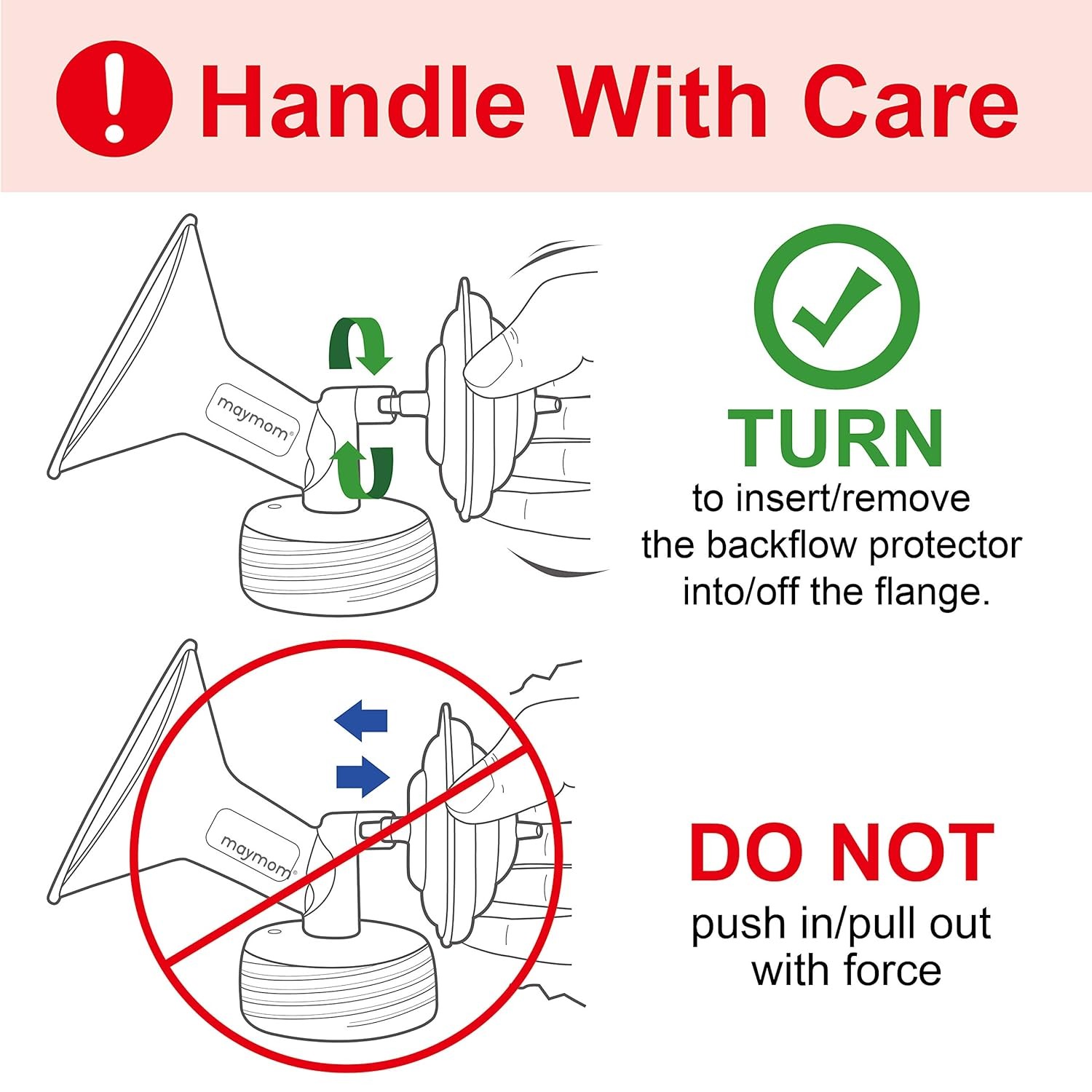 ! Handle With Care

maymom®

TURN
to insert/remove the backflow protector into/off the flange.

maymom®

DO NOT
push in/pull out with force