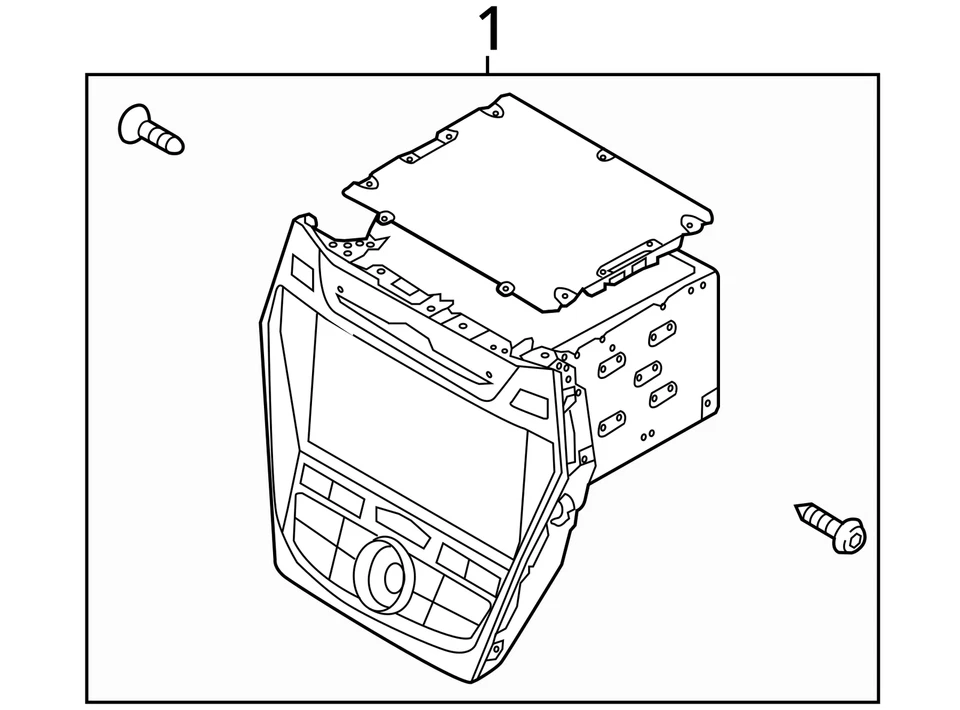 1