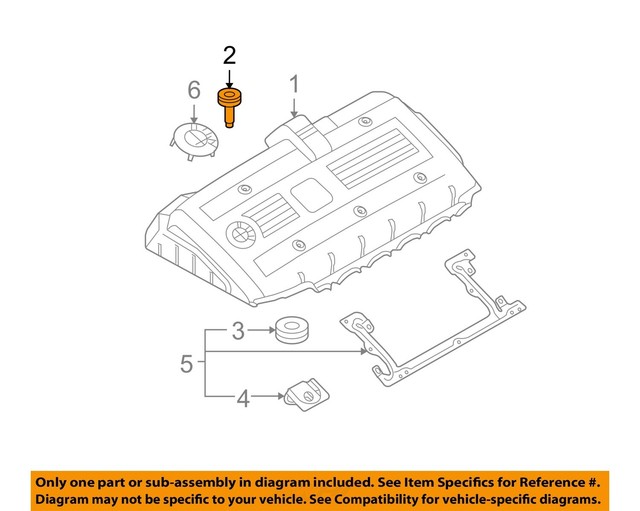 2
6
1
3
5
4

Only one part or sub-assembly in diagram included. See Item Specifics for Reference #.
Diagram may not be specific to your vehicle. See Compatibility for vehicle-specific diagrams.