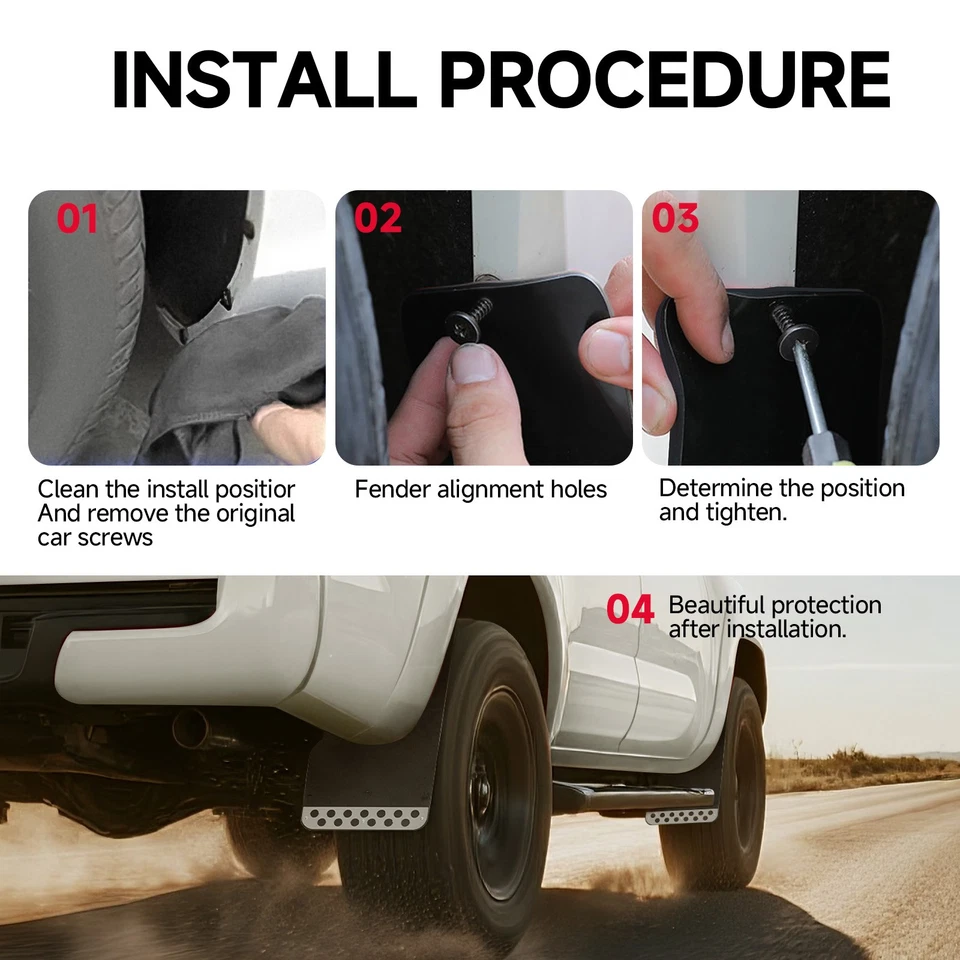 INSTALL PROCEDURE

01

Clean the install positior And remove the original car screws

02

Fender alignment holes

03

Determine the position and tighten.

04 Beautiful protection after installation.