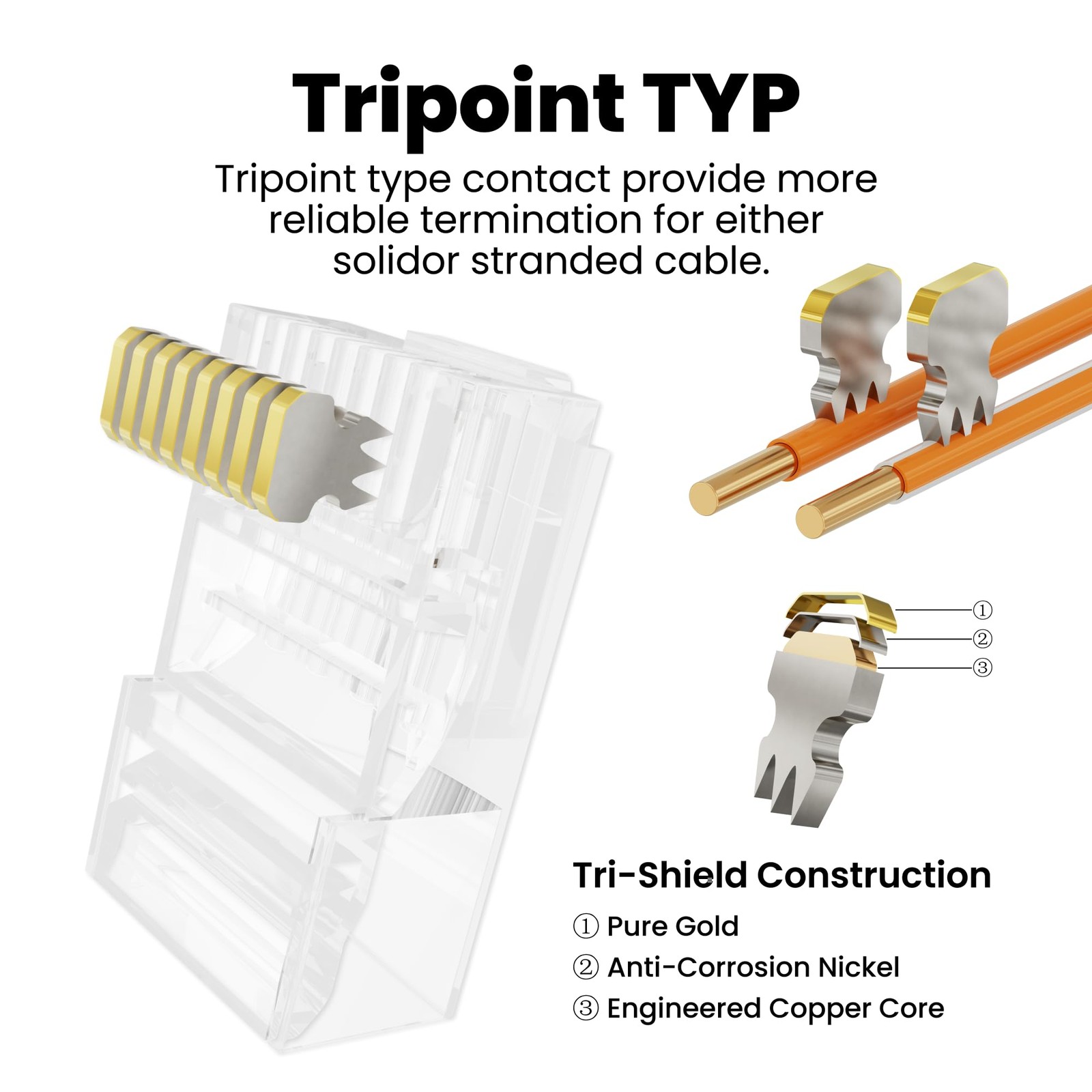 Tripoint TYP

Tripoint type contact provide more reliable termination for either solidor stranded cable.

①
②
③

Tri-Shield Construction

① Pure Gold
② Anti-Corrosion Nickel
③ Engineered Copper Core