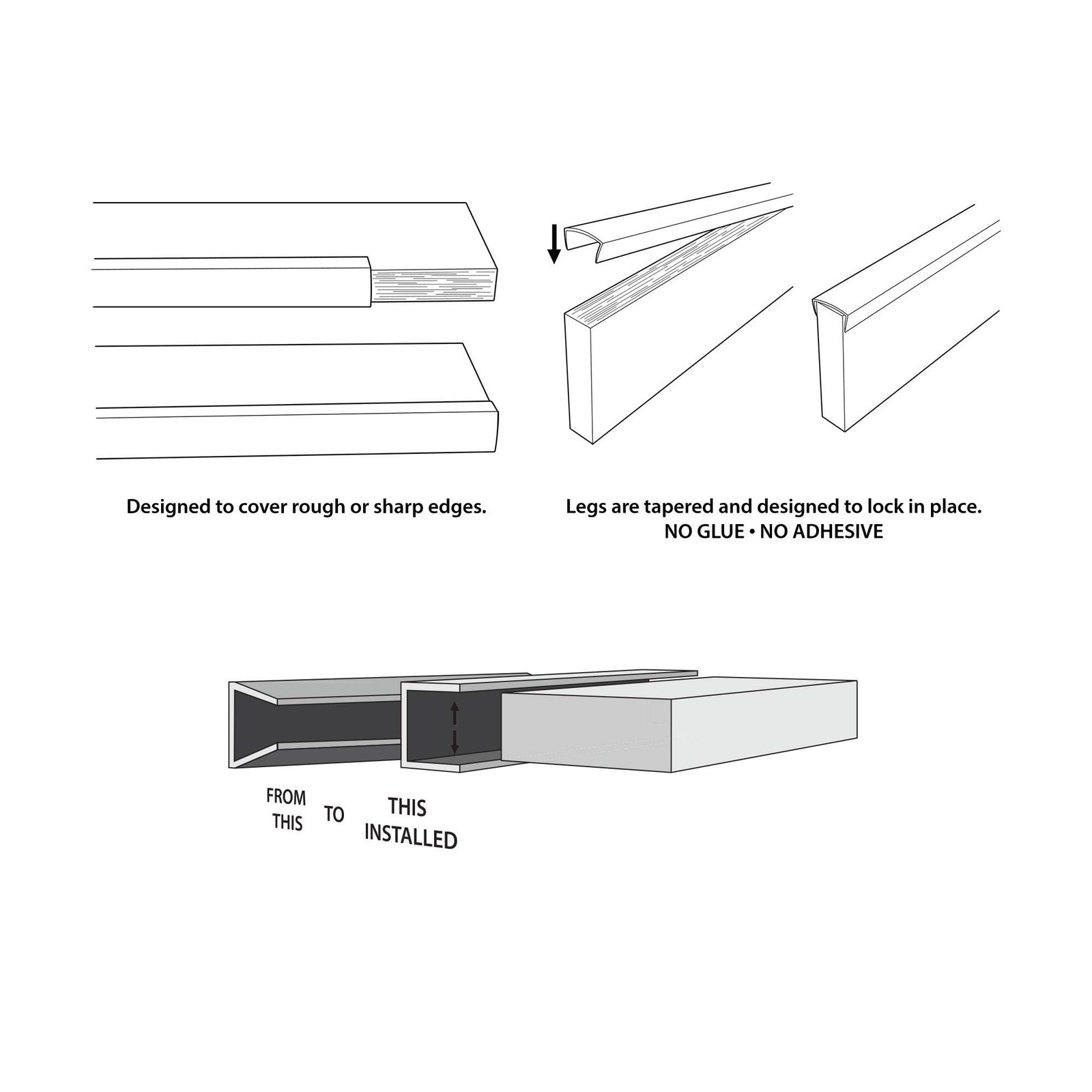 Designed to cover rough or sharp edges.

Legs are tapered and designed to lock in place.
NO GLUE • NO ADHESIVE

FROM THIS

TO

THIS INSTALLED