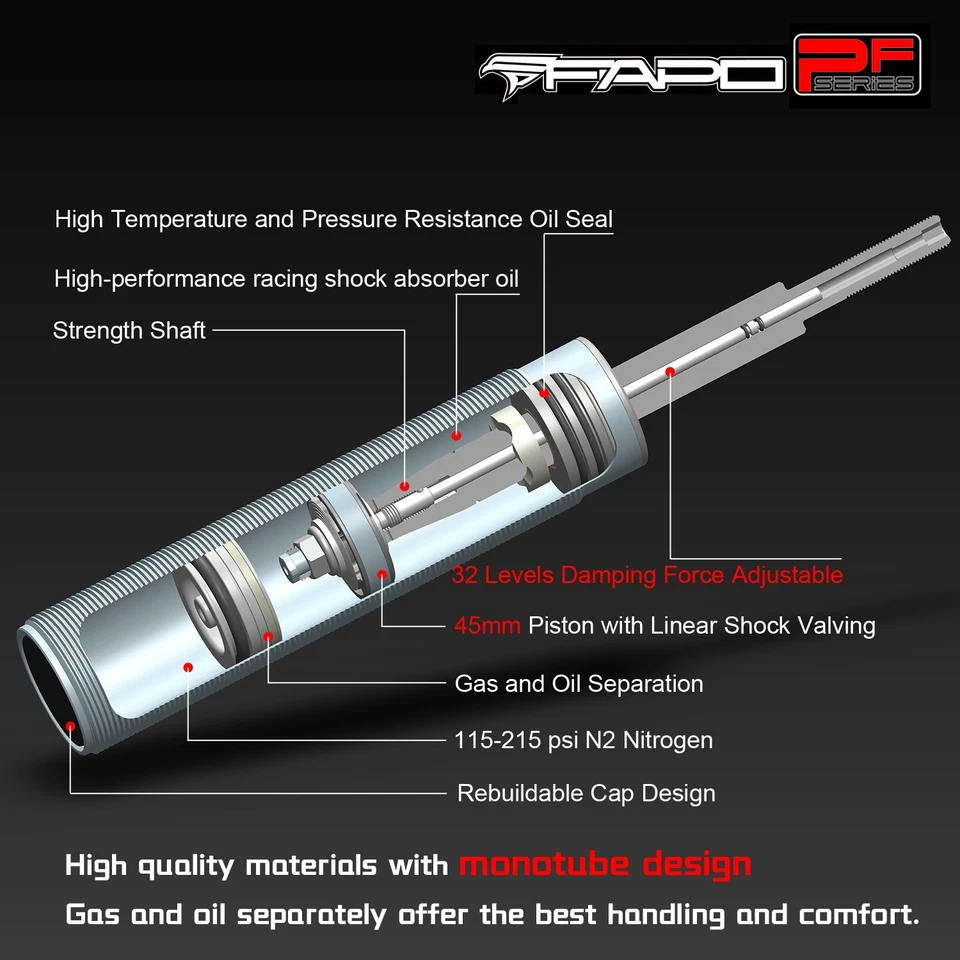 FAPO PF SERIES

High Temperature and Pressure Resistance Oil Seal

High-performance racing shock absorber oil

Strength Shaft

32 Levels Damping Force Adjustable

45mm Piston with Linear Shock Valving

Gas and Oil Separation

115-215 psi N2 Nitrogen

Rebuildable Cap Design

High quality materials with monotube design

Gas and oil separately offer the best handling and comfort.