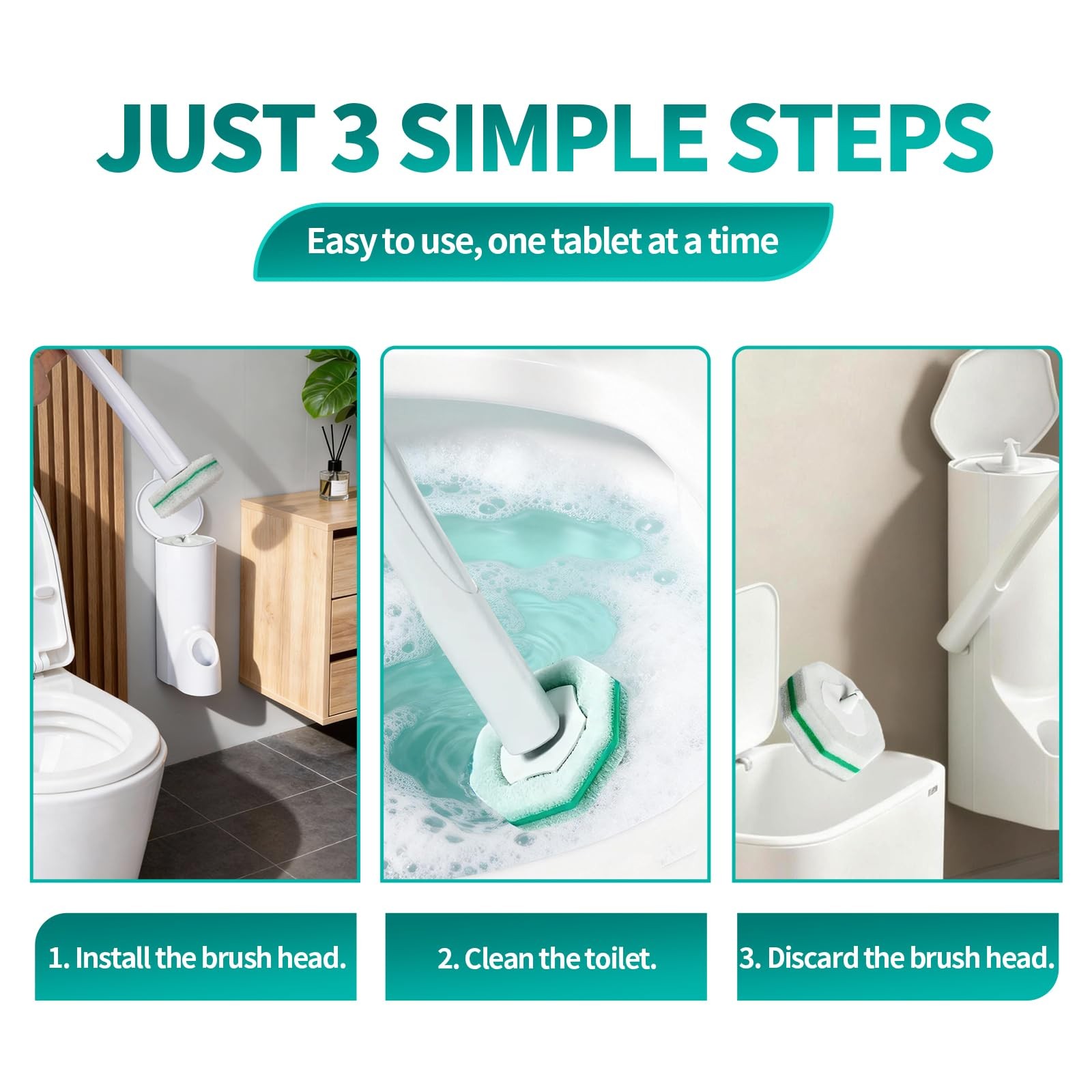 JUST 3 SIMPLE STEPS

Easy to use, one tablet at a time

1. Install the brush head.

2. Clean the toilet.

3. Discard the brush head.