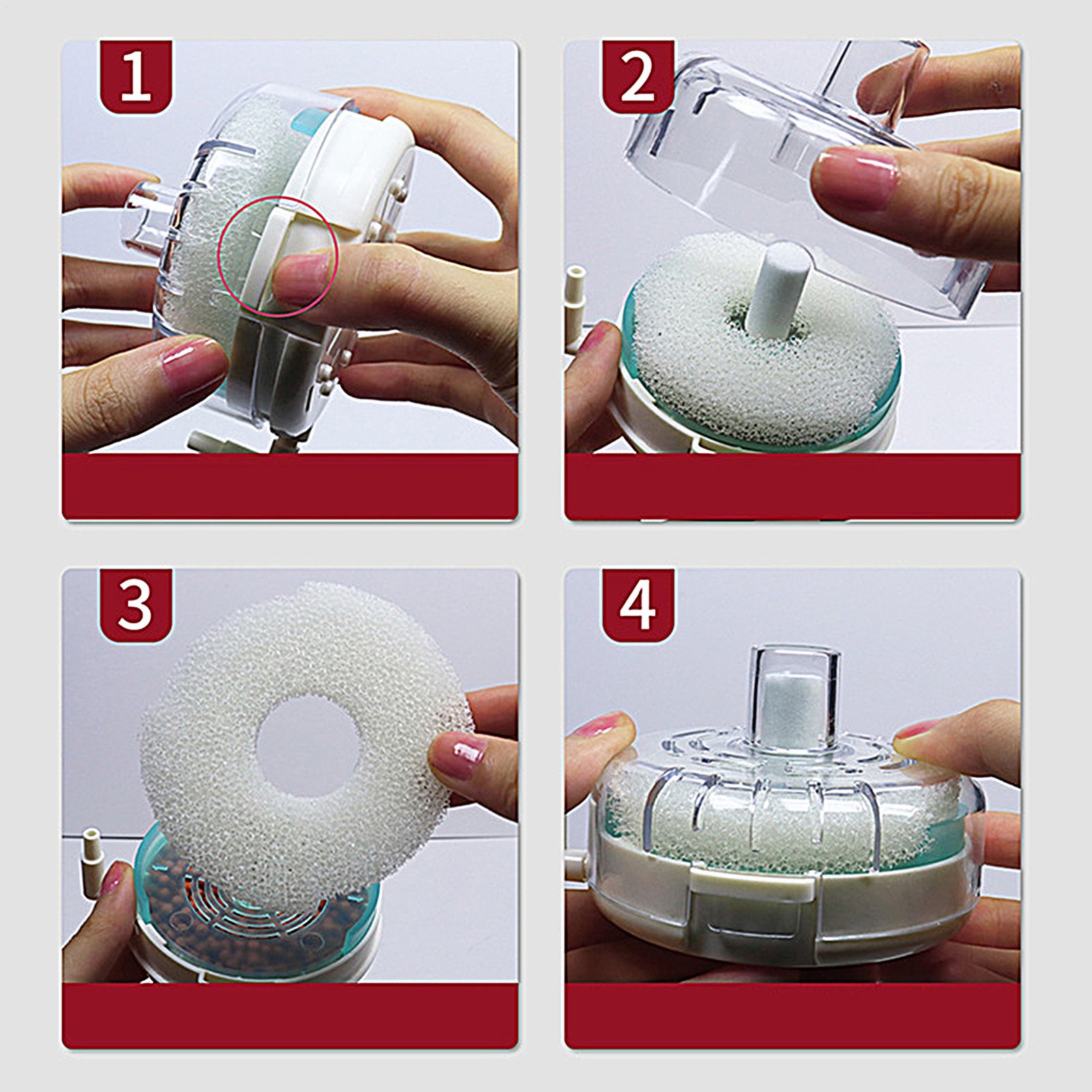 1

2

3

4