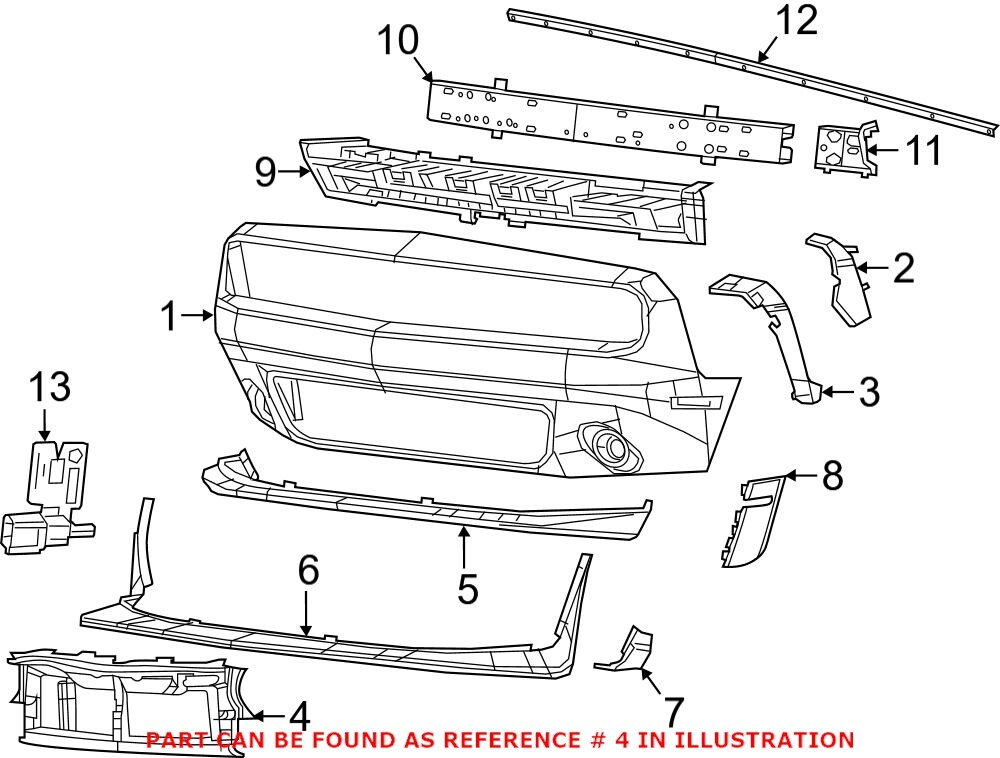 12
10
11
9
2
1
3
13
8
5
6
7
4
PART CAN BE FOUND AS REFERENCE # 4 IN ILLUSTRATION