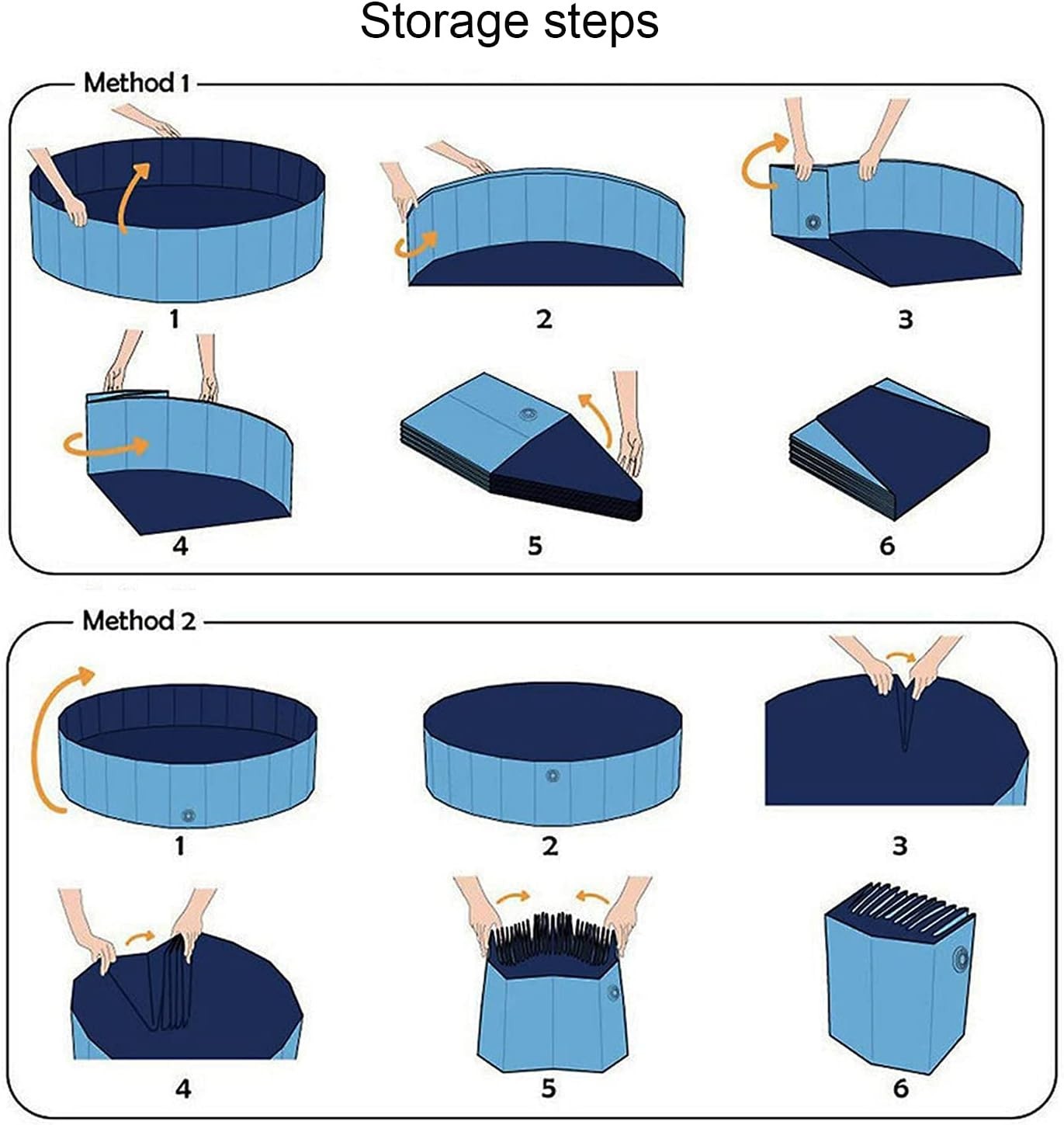 Storage steps

Method 1

1

2

3

4

5

6

Method 2

1

2

3

4

5

6