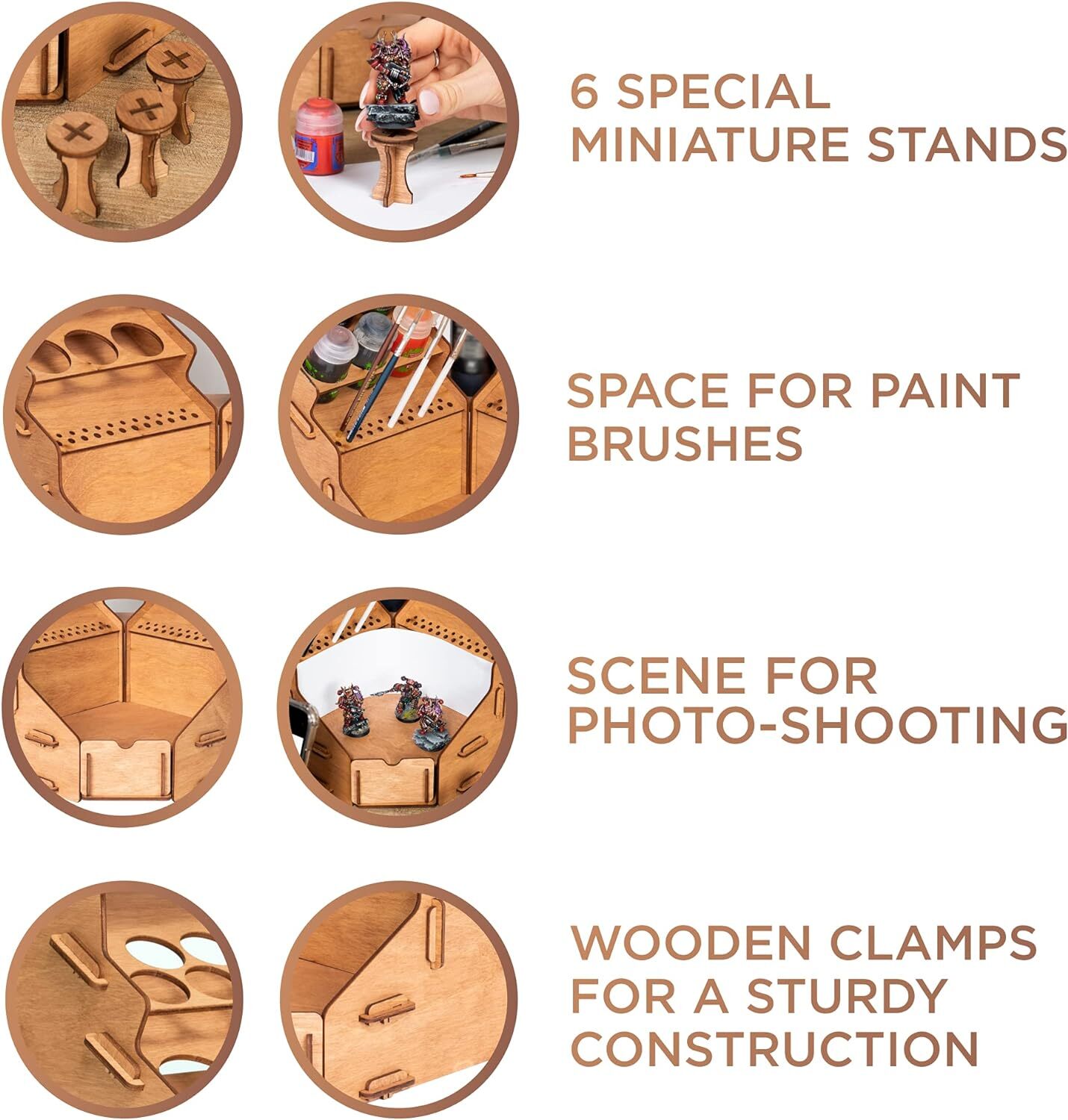 6 SPECIAL MINIATURE STANDS

SPACE FOR PAINT BRUSHES

SCENE FOR PHOTO-SHOOTING

WOODEN CLAMPS FOR A STURDY CONSTRUCTION