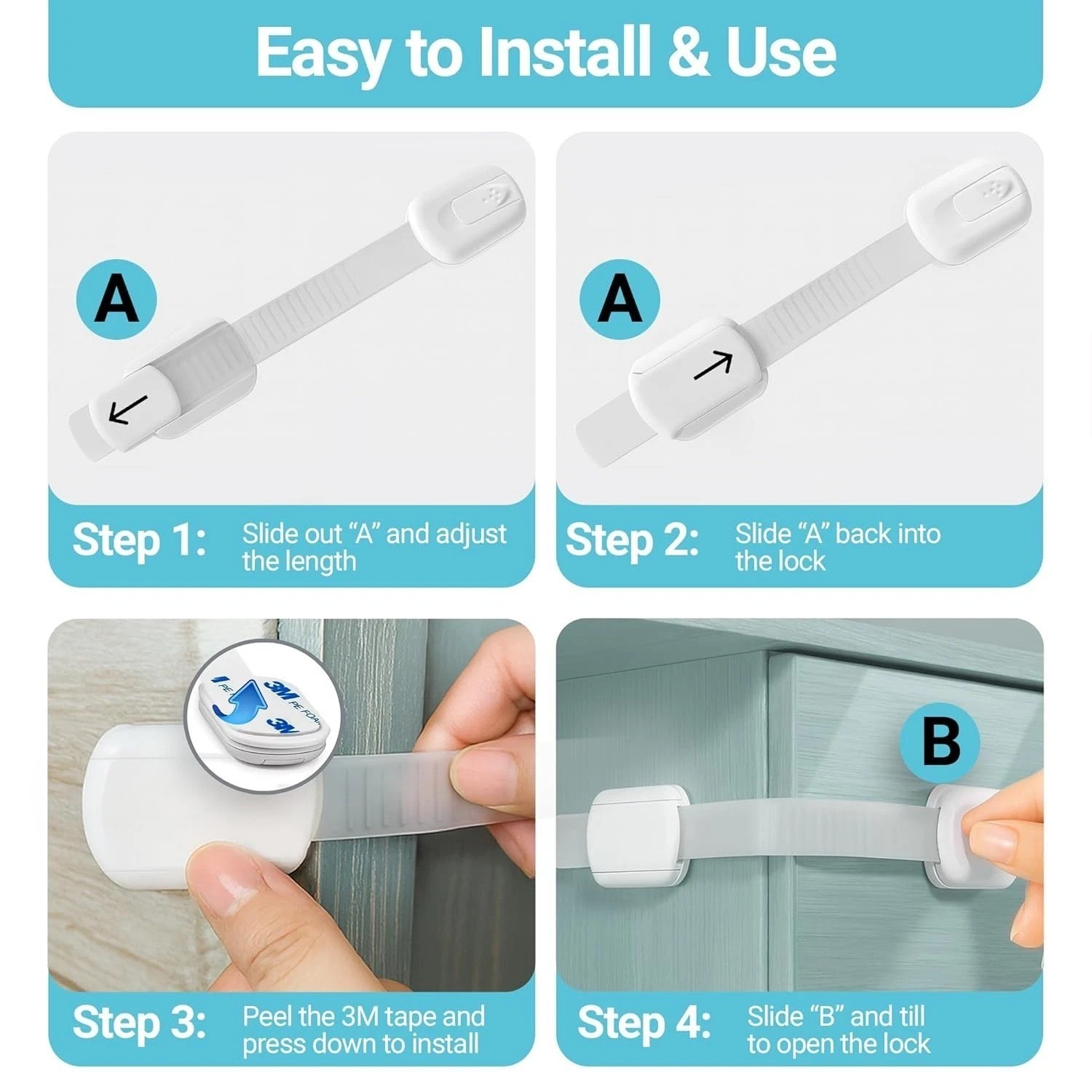 Easy to Install & Use

A

Step 1: Slide out “A” and adjust the length

A

Step 2: Slide “A” back into the lock

3M PE FOAM 3M

Step 3: Peel the 3M tape and press down to install

B

Step 4: Slide “B” and till to open the lock