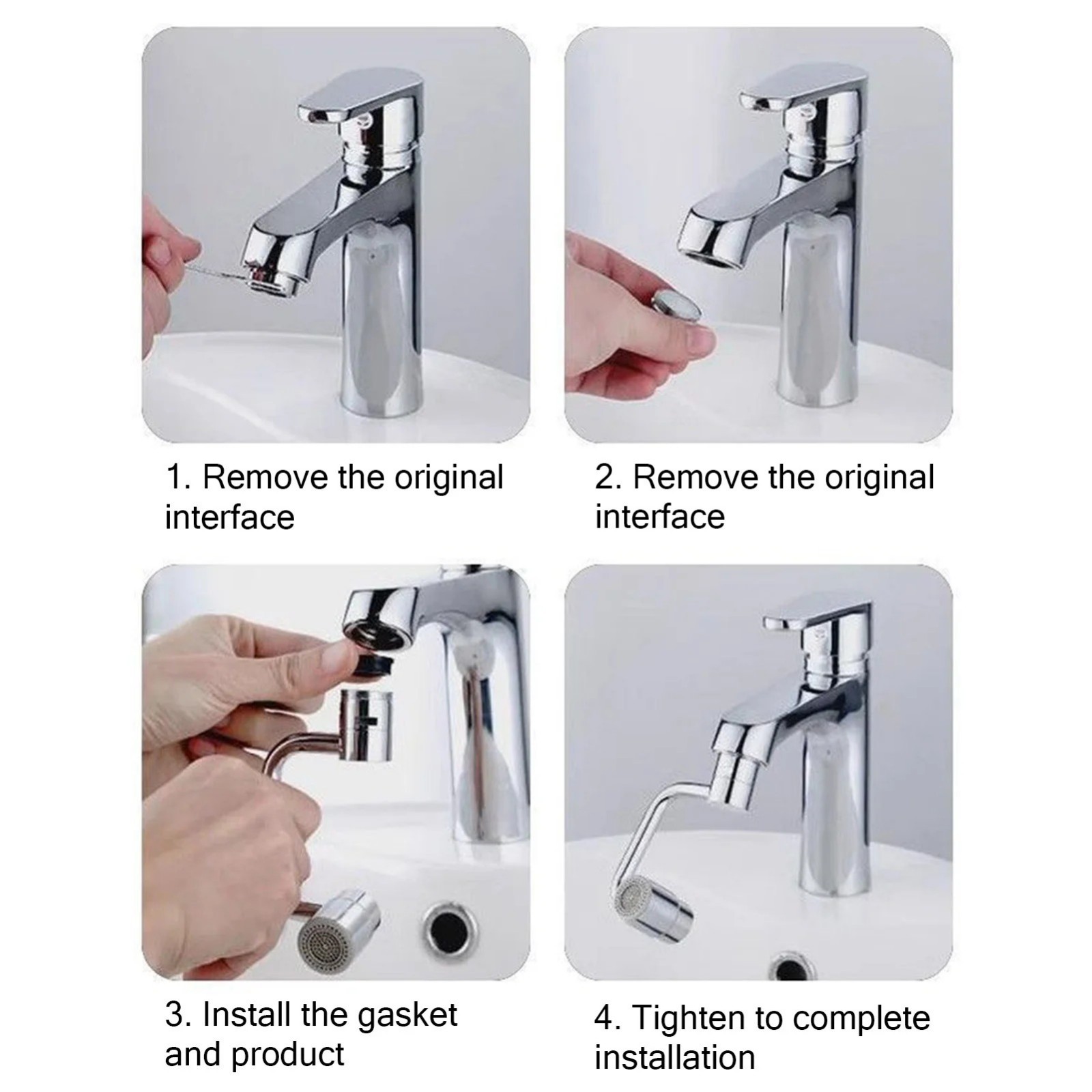 1. Remove the original interface

2. Remove the original interface

3. Install the gasket and product

4. Tighten to complete installation