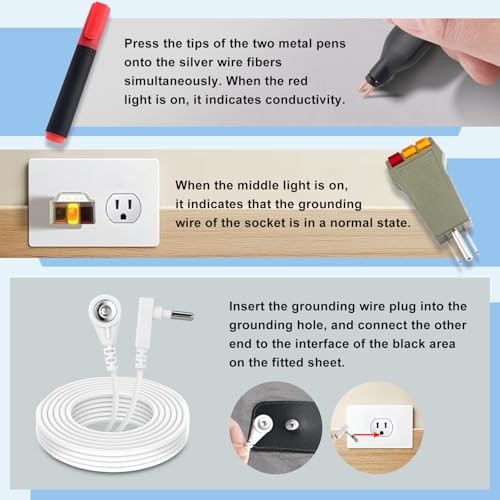 Press the tips of the two metal pens onto the silver wire fibers simultaneously. When the red light is on, it indicates conductivity.

When the middle light is on, it indicates that the grounding wire of the socket is in a normal state.

Insert the grounding wire plug into the grounding hole, and connect the other end to the interface of the black area on the fitted sheet.