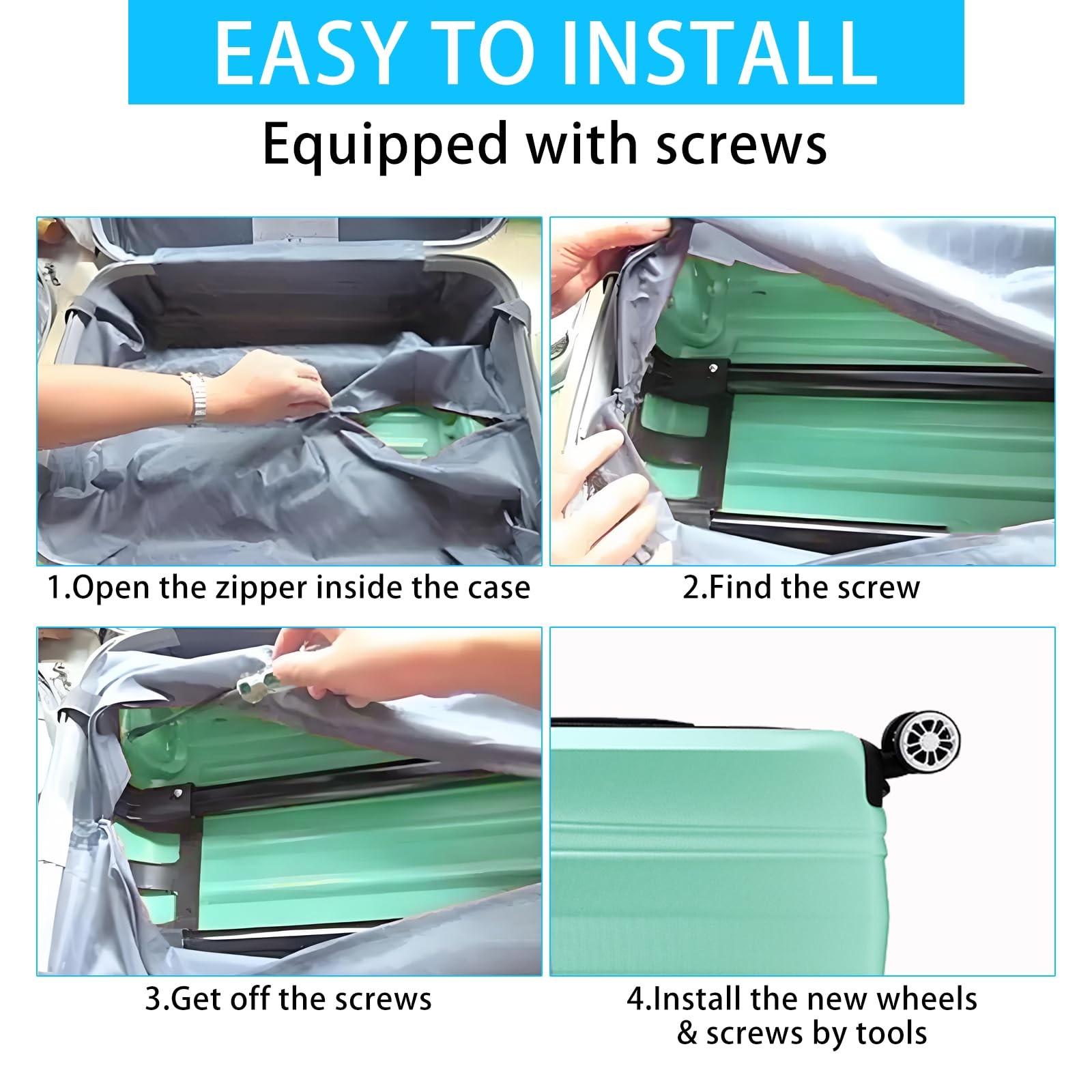 EASY TO INSTALL

Equipped with screws

1.Open the zipper inside the case

2.Find the screw

3.Get off the screws

4.Install the new wheels & screws by tools