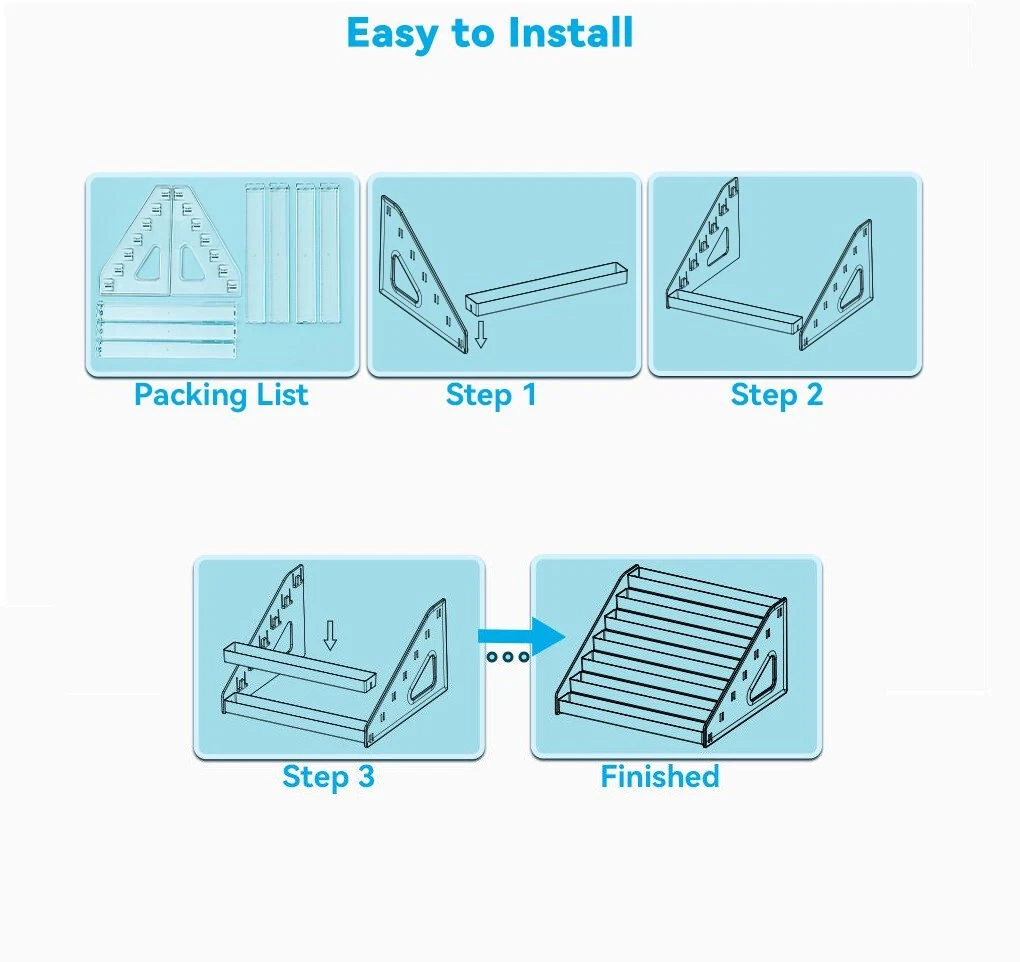 Easy to Install

Packing List

Step 1

Step 2

Step 3

Finished