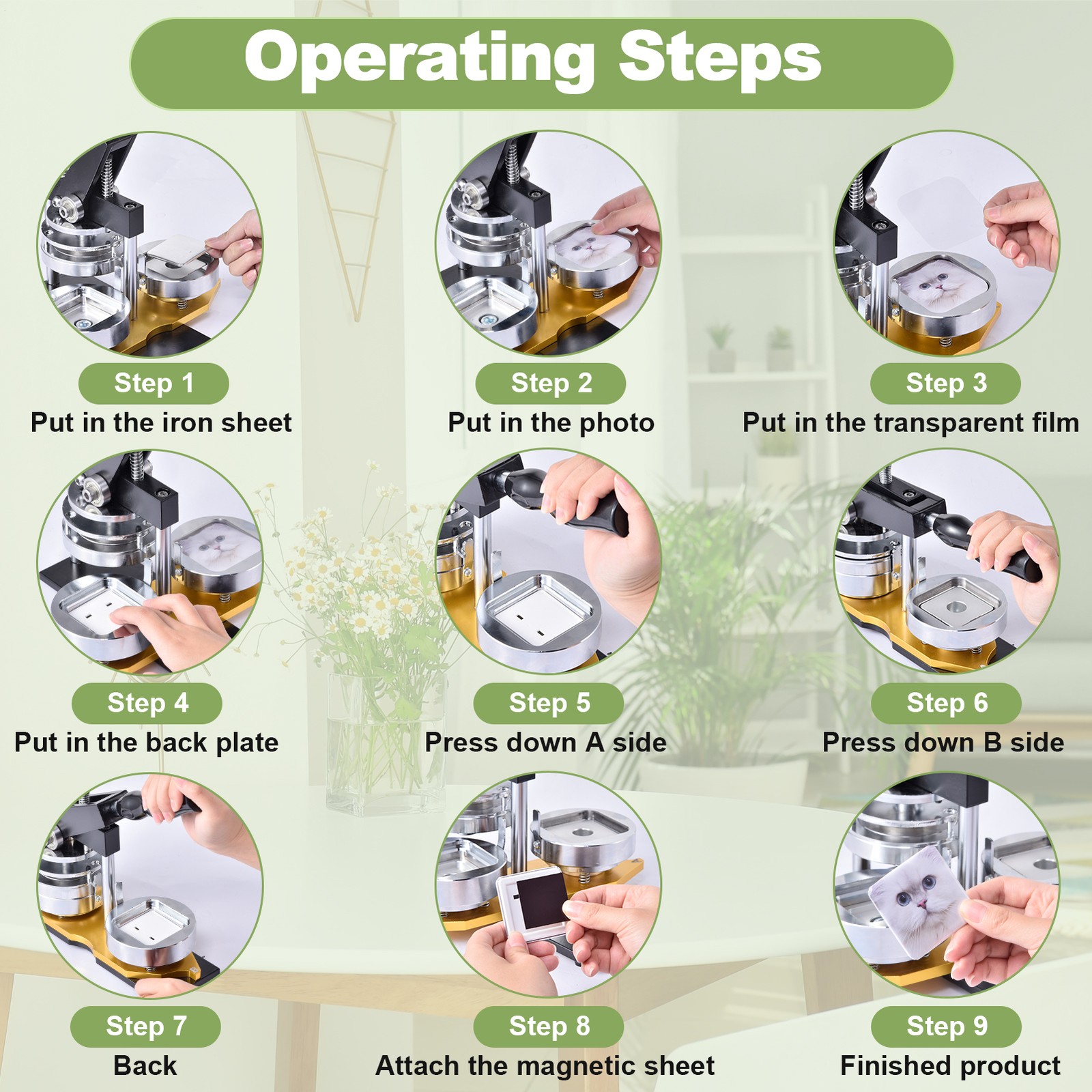 Operating Steps

Step 1
Put in the iron sheet

Step 2
Put in the photo

Step 3
Put in the transparent film

Step 4
Put in the back plate

Step 5
Press down A side

Step 6
Press down B side

Step 7
Back

Step 8
Attach the magnetic sheet

Step 9
Finished product