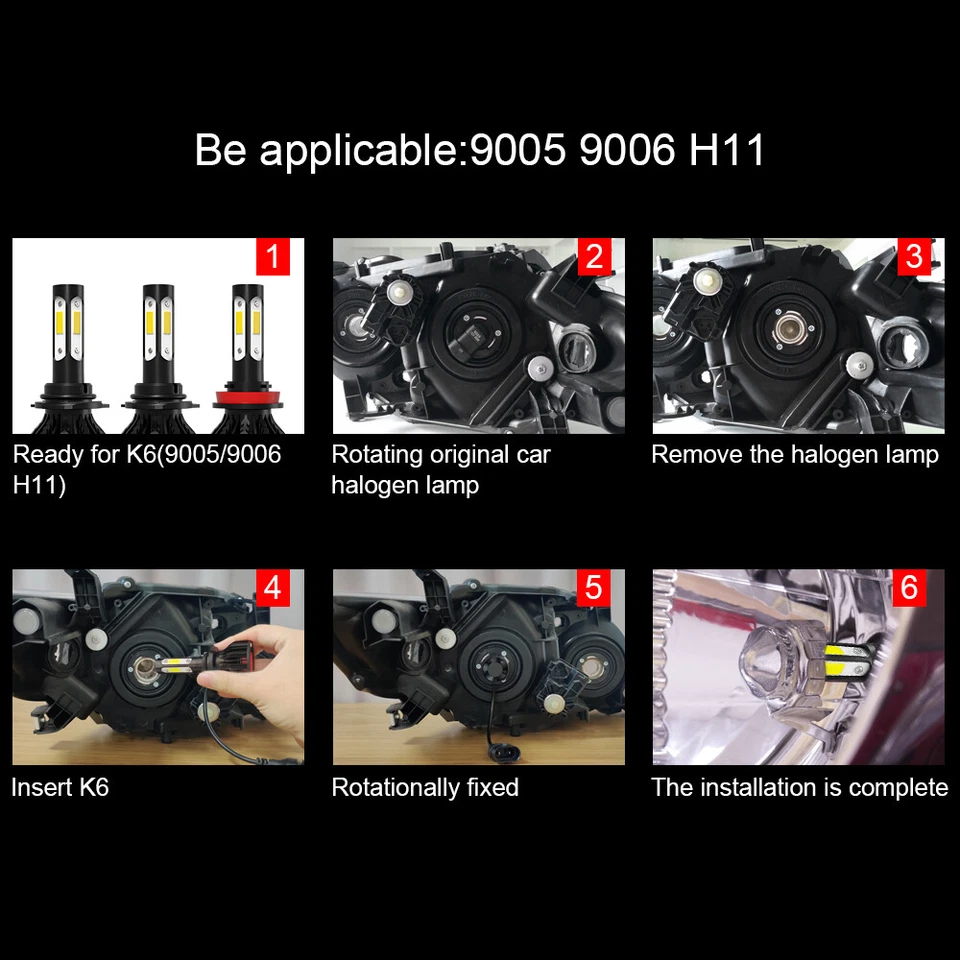 Be applicable:9005 9006 H11

1

Ready for K6(9005/9006 H11)

2

Rotating original car halogen lamp

3

Remove the halogen lamp

4

Insert K6

5

Rotationally fixed

6

The installation is complete