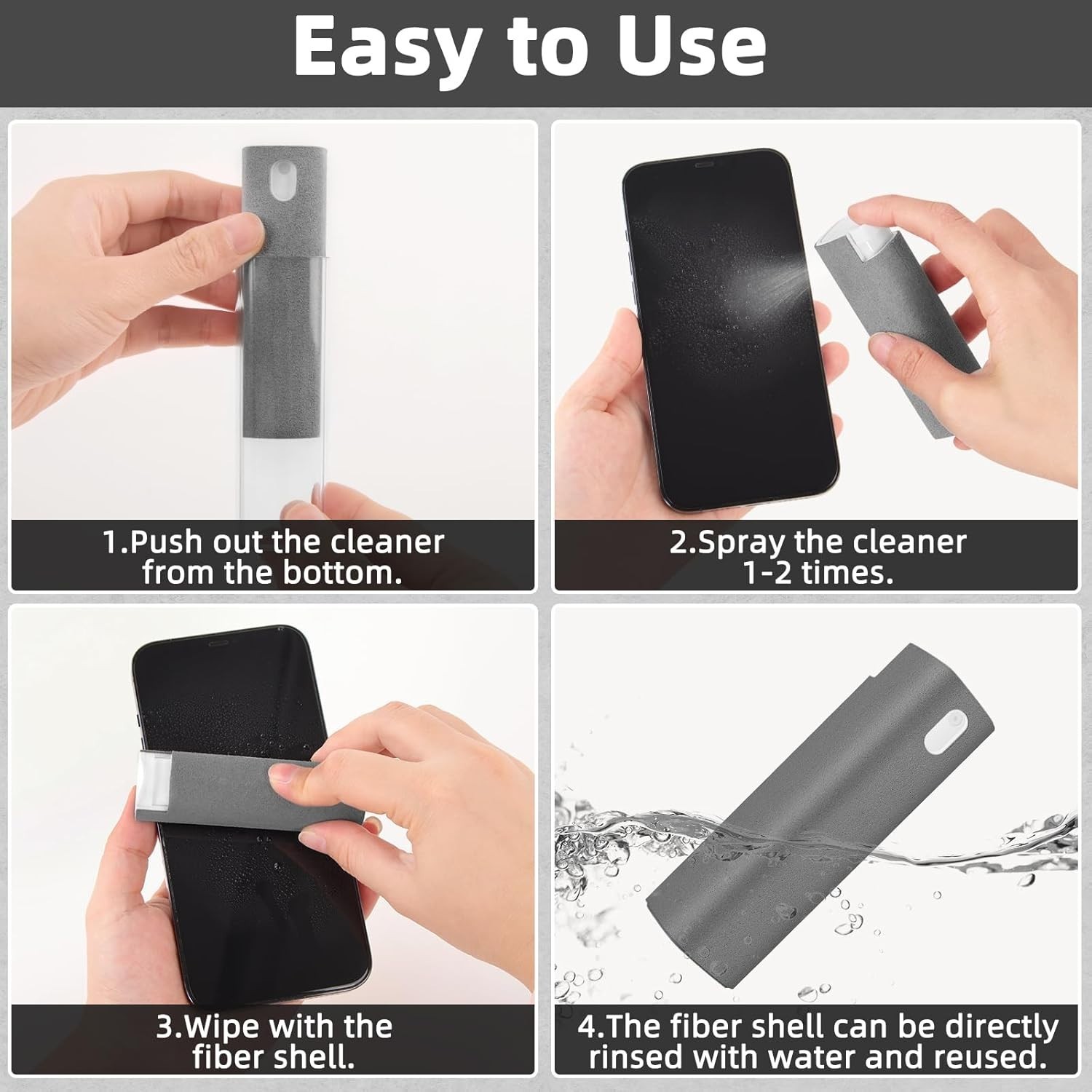 Easy to Use

1.Push out the cleaner from the bottom.

2.Spray the cleaner 1-2 times.

3.Wipe with the fiber shell.

4.The fiber shell can be directly rinsed with water and reused.