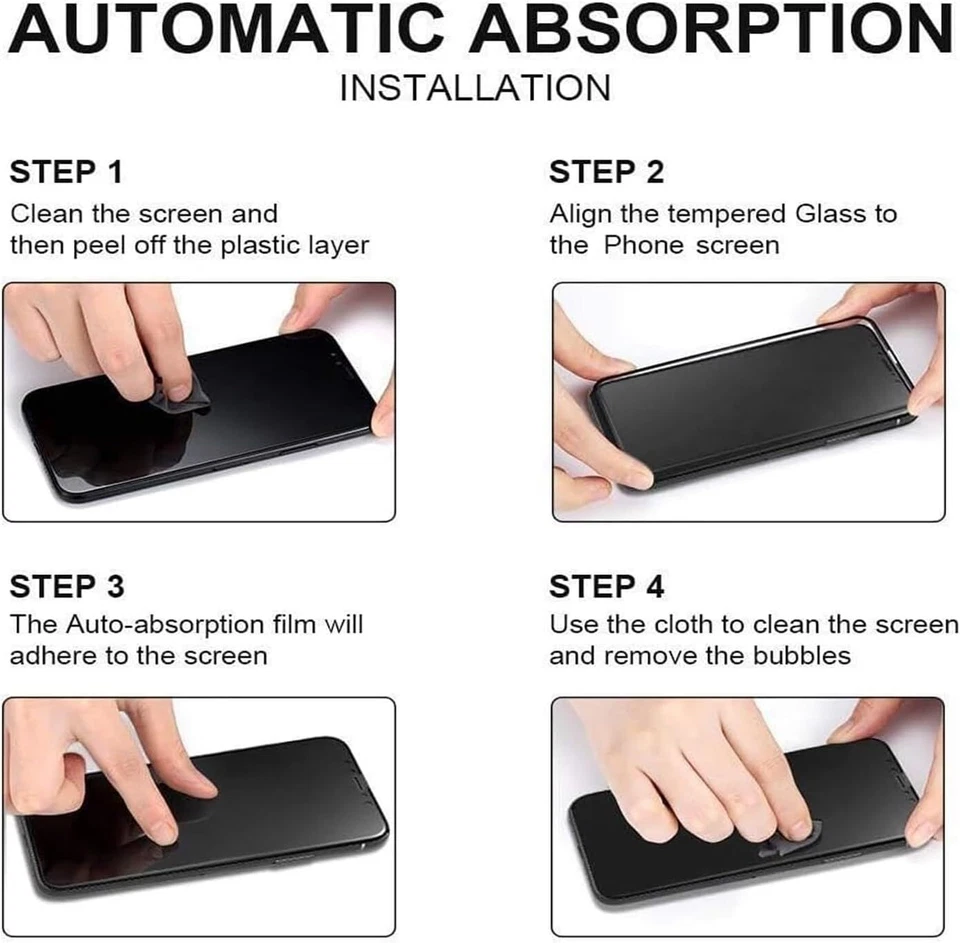 AUTOMATIC ABSORPTION
INSTALLATION

STEP 1
Clean the screen and then peel off the plastic layer

STEP 2
Align the tempered Glass to the Phone screen

STEP 3
The Auto-absorption film will adhere to the screen

STEP 4
Use the cloth to clean the screen and remove the bubbles