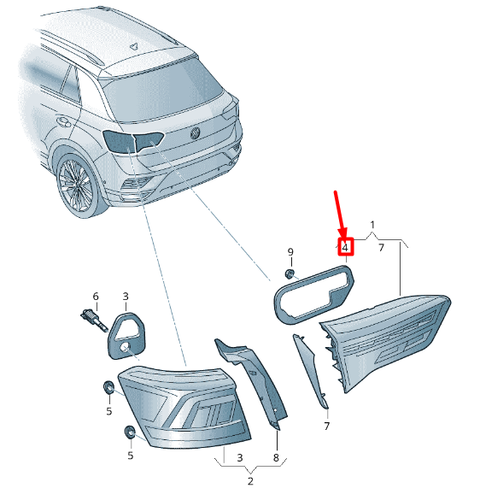 1
4
7
9
6
3
5
5
7
3
8
2