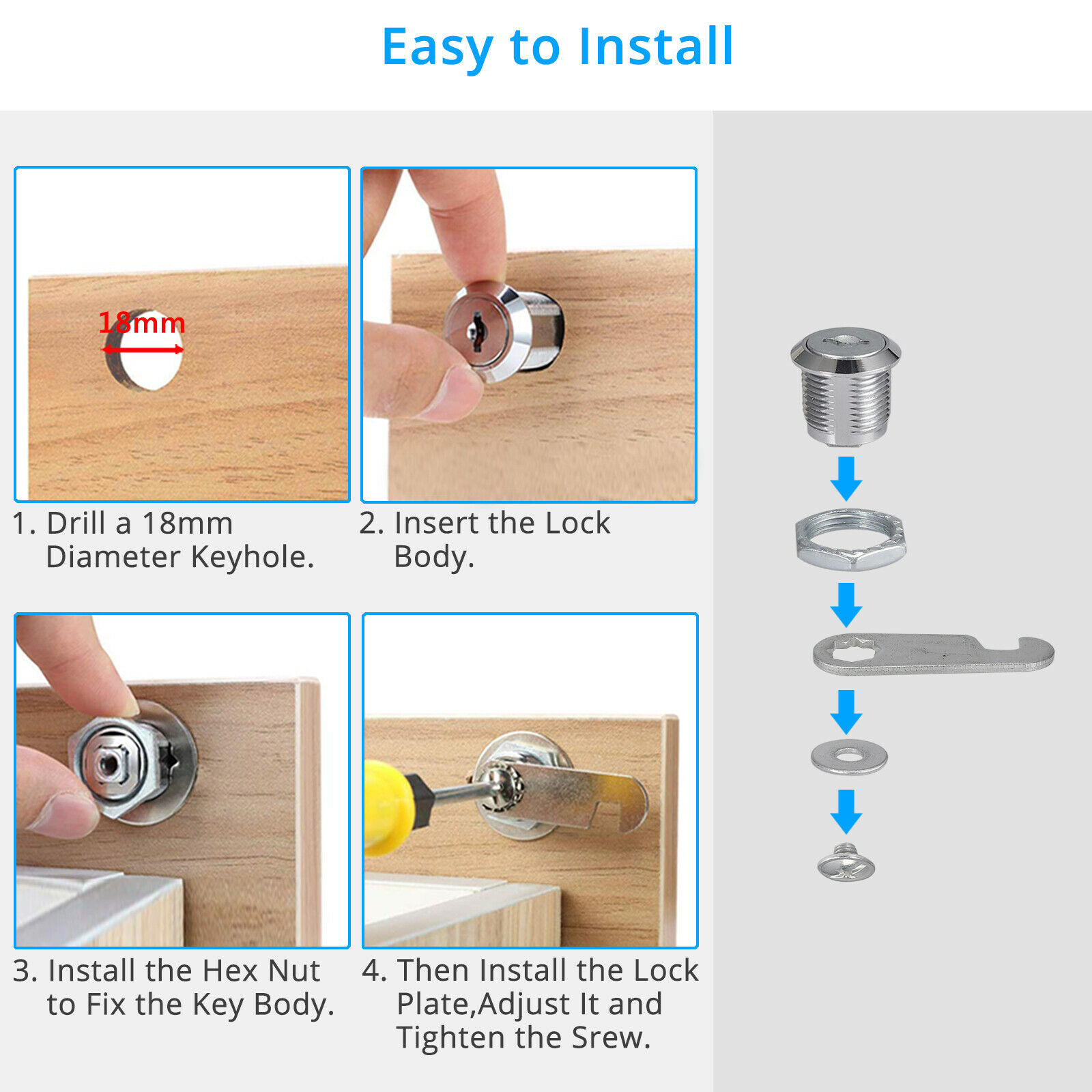 Easy to Install

18mm

1. Drill a 18mm Diameter Keyhole.

2. Insert the Lock Body.

3. Install the Hex Nut to Fix the Key Body.

4. Then Install the Lock Plate,Adjust It and Tighten the Srew.