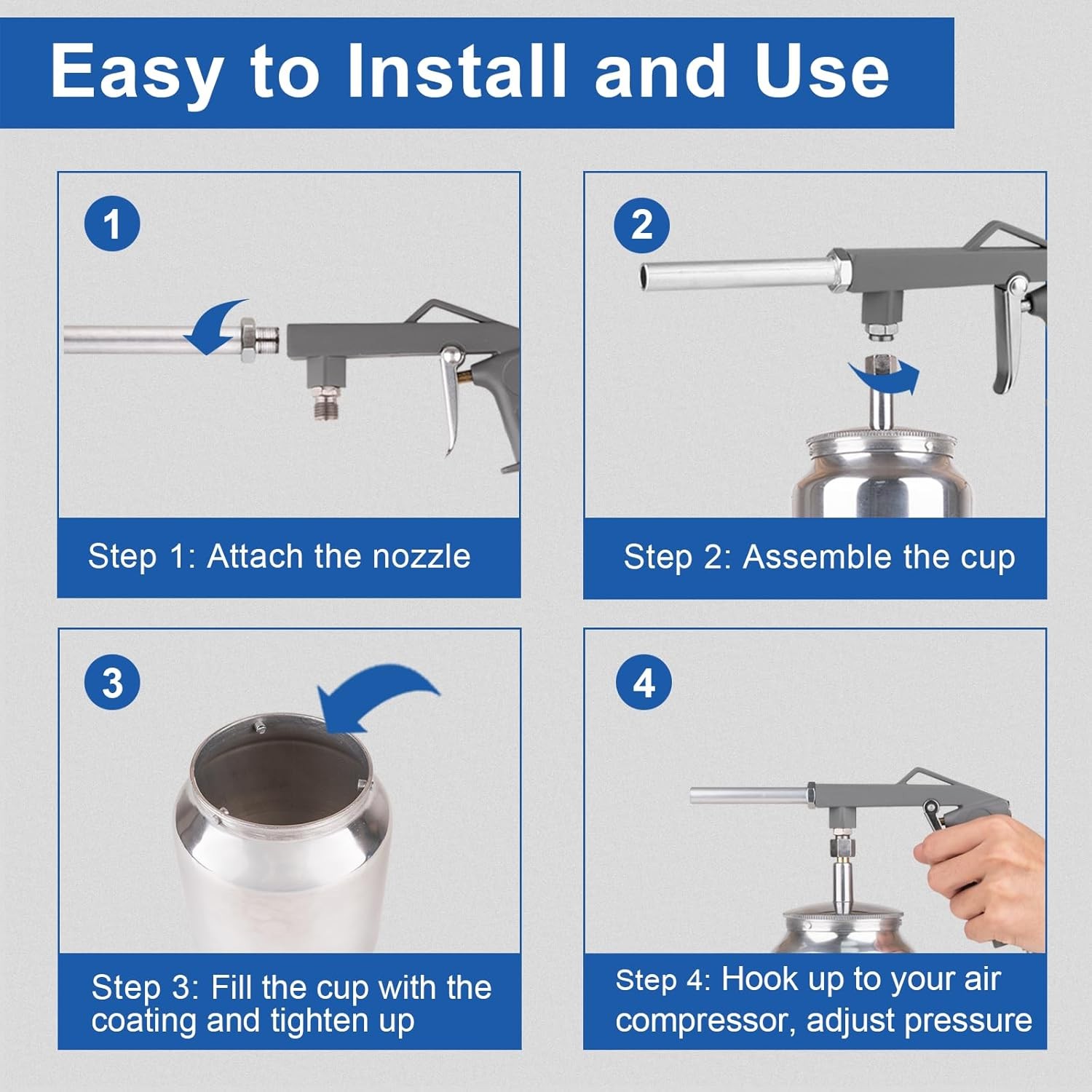 Easy to Install and Use

1

Step 1: Attach the nozzle

2

Step 2: Assemble the cup

3

Step 3: Fill the cup with the coating and tighten up

4

Step 4: Hook up to your air compressor, adjust pressure