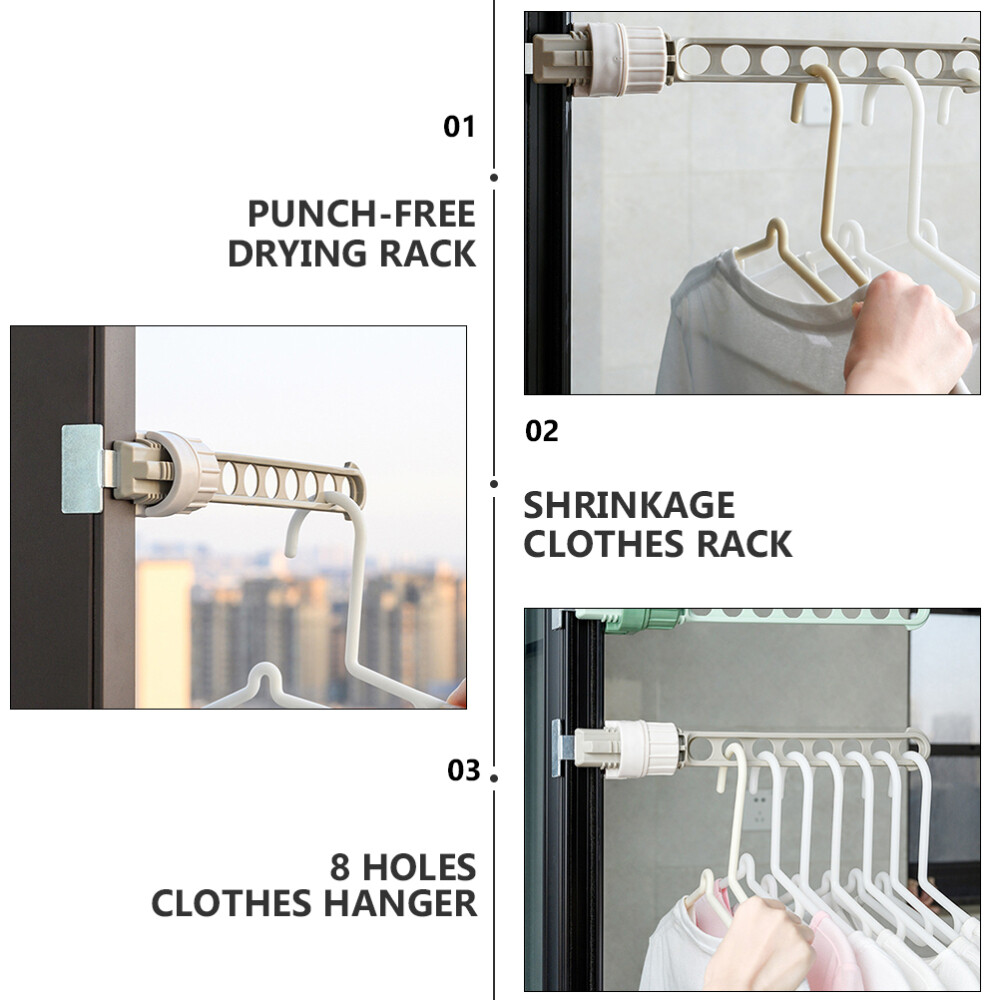 01

PUNCH-FREE DRYING RACK

02

SHRINKAGE CLOTHES RACK

03

8 HOLES CLOTHES HANGER