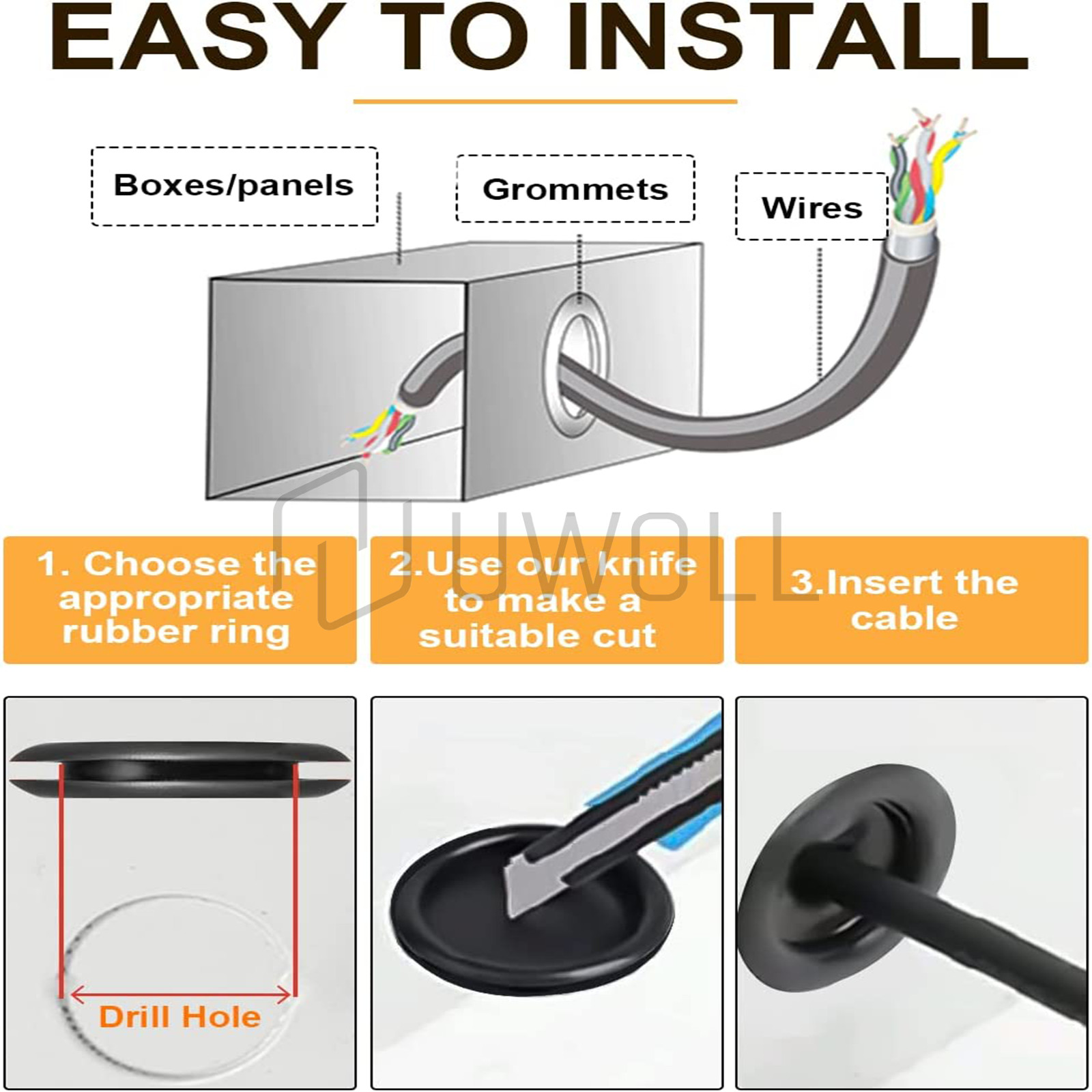 EASY TO INSTALL

Boxes/panels

Grommets

Wires

UWOLL

1. Choose the appropriate rubber ring

2.Use our knife to make a suitable cut

3.Insert the cable

Drill Hole