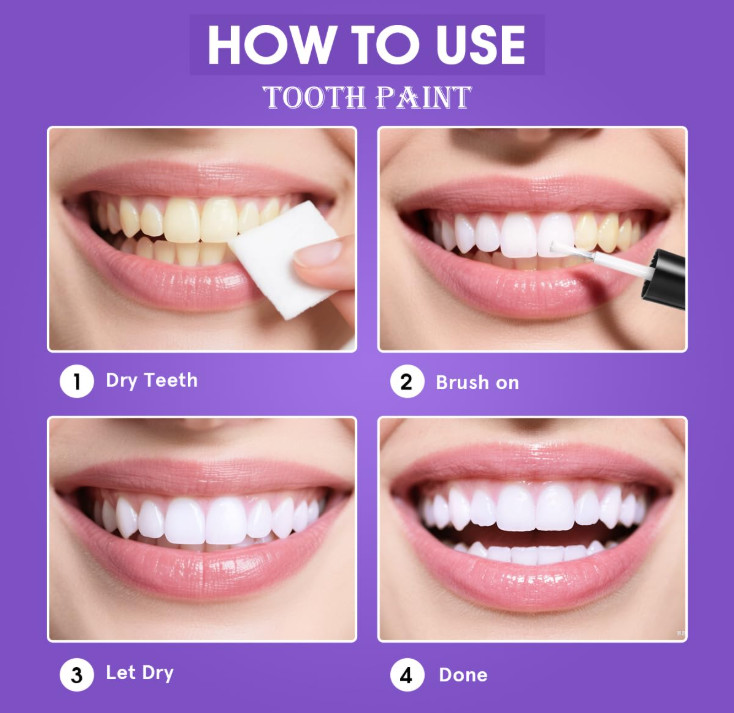 HOW TO USE
TOOTH PAINT

1 Dry Teeth

2 Brush on

3 Let Dry

4 Done