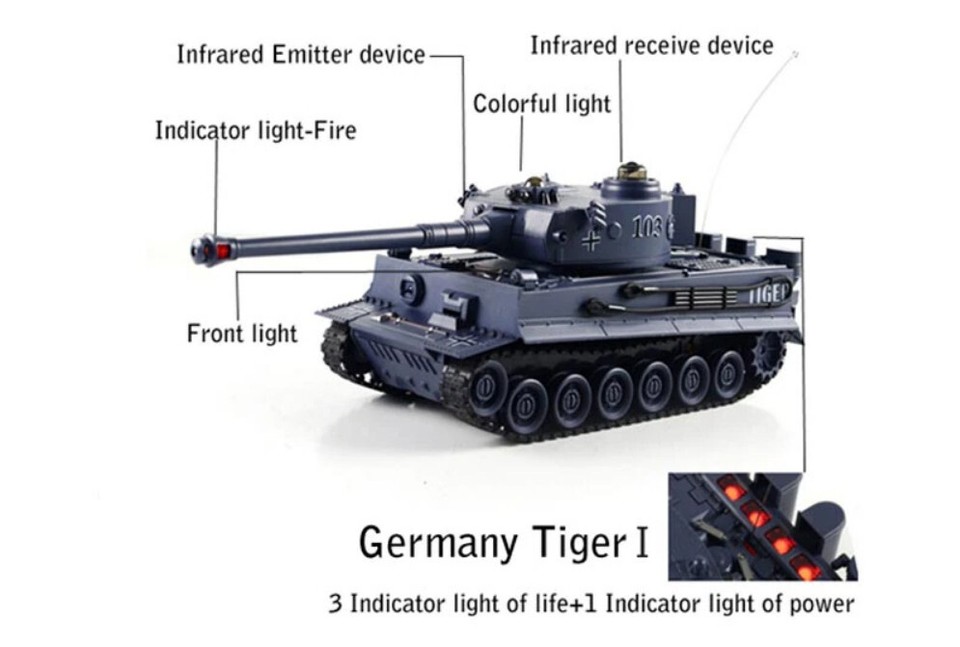 Infrared Emitter device

Infrared receive device

Colorful light

Indicator light-Fire

103

TIGER

Front light

Germany Tiger I

3 Indicator light of life+1 Indicator light of power