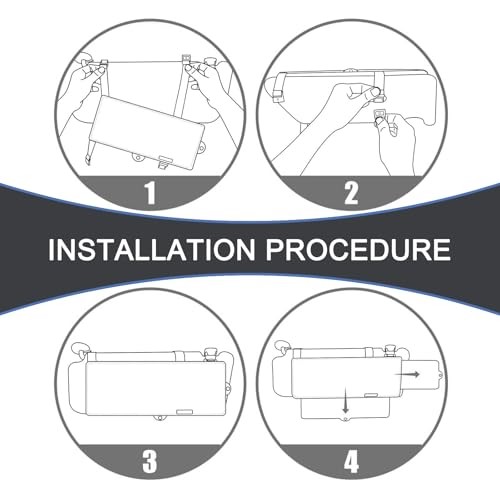 1

2

INSTALLATION PROCEDURE

3

4