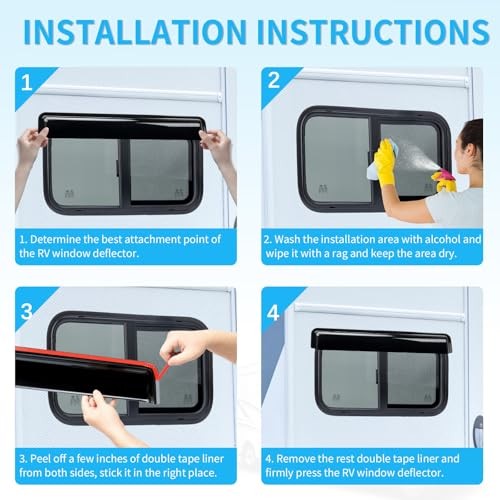 INSTALLATION INSTRUCTIONS

1

1. Determine the best attachment point of the RV window deflector.

2

2. Wash the installation area with alcohol and wipe it with a rag and keep the area dry.

3

3. Peel off a few inches of double tape liner from both sides, stick it in the right place.

4

4. Remove the rest double tape liner and firmly press the RV window deflector.