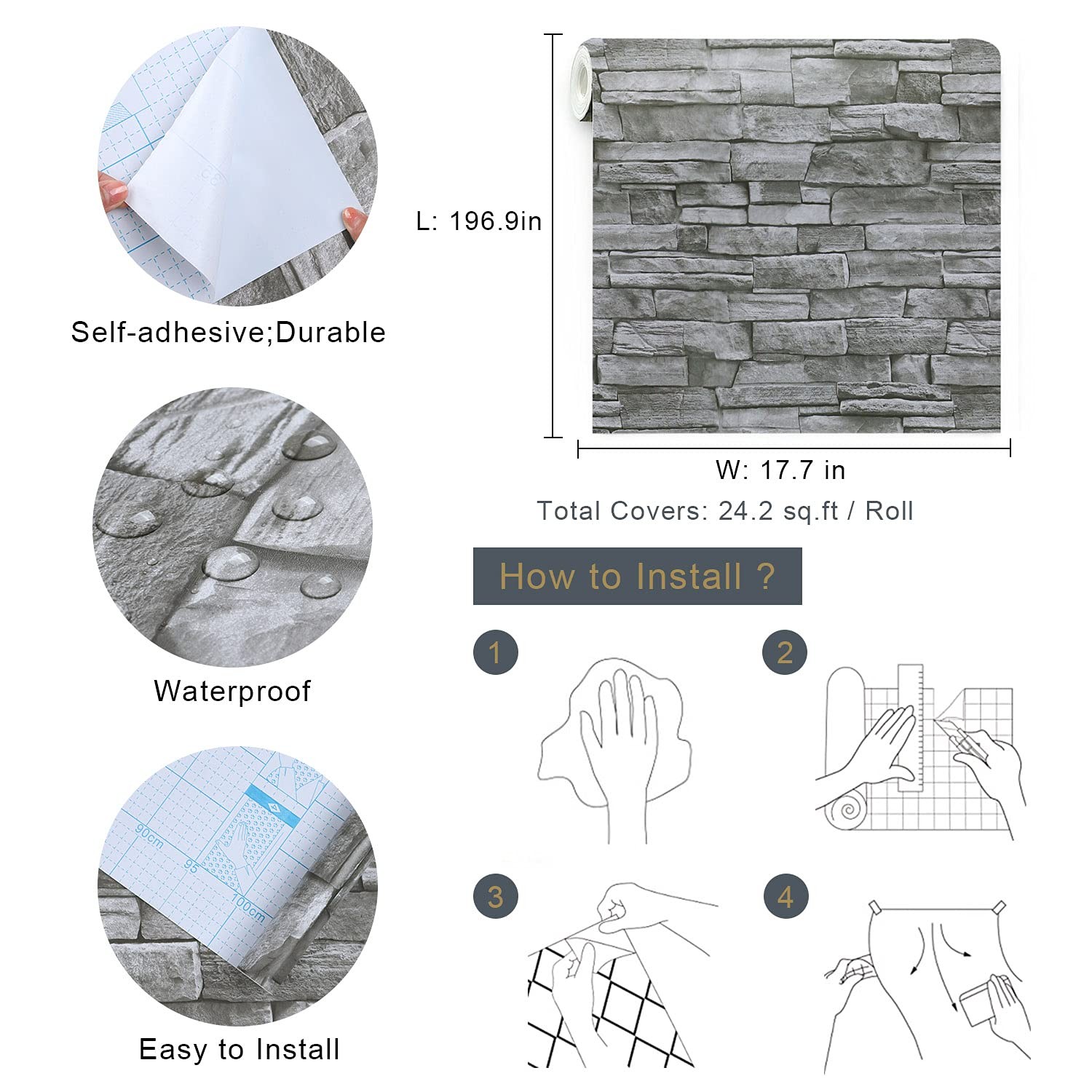 Self-adhesive;Durable

Waterproof

90cm 95 100cm

Easy to Install

L: 196.9in

W: 17.7 in

Total Covers: 24.2 sq.ft / Roll

How to Install ?

1

2

3

4