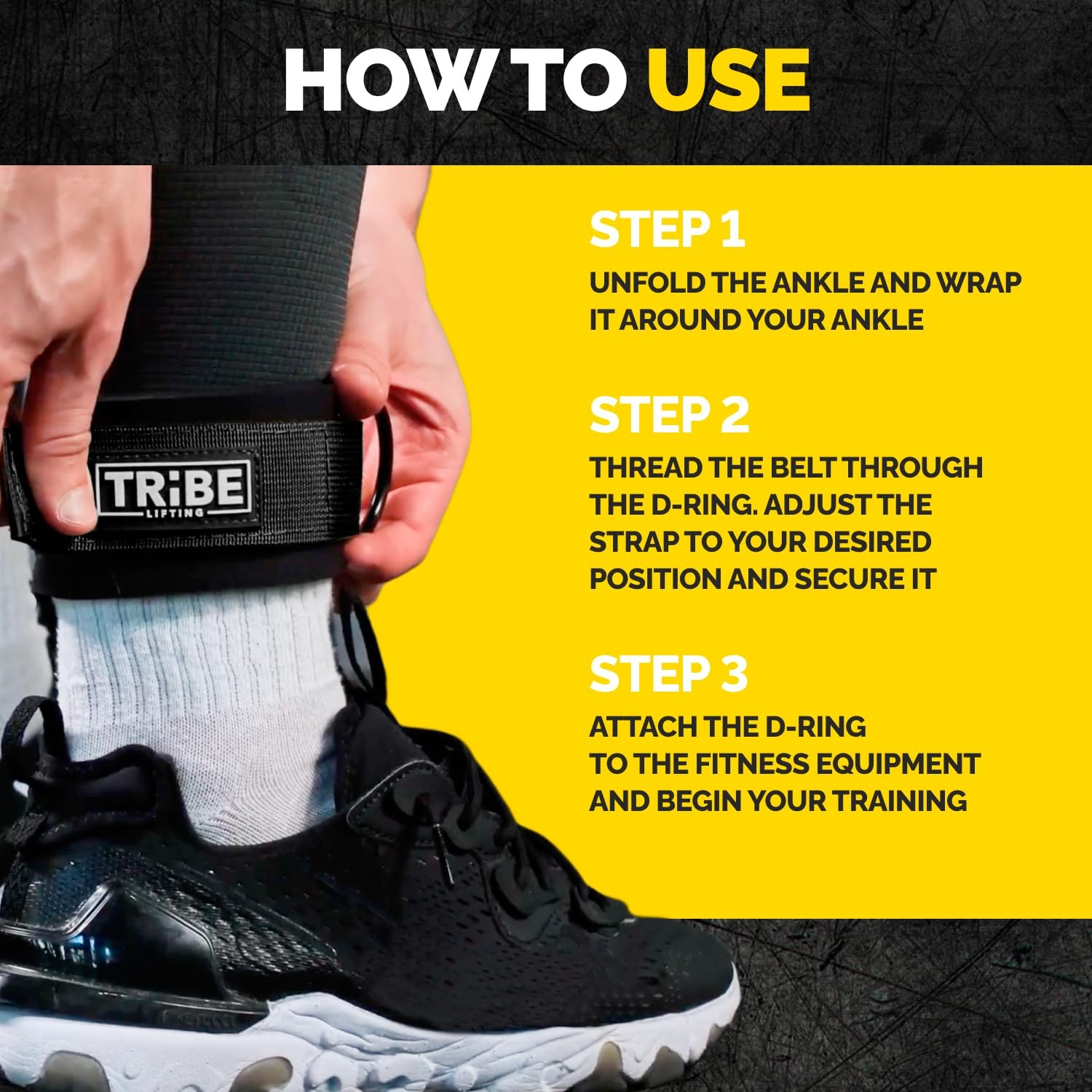 HOW TO USE

TRiBE
LIFTING

STEP 1
UNFOLD THE ANKLE AND WRAP IT AROUND YOUR ANKLE

STEP 2
THREAD THE BELT THROUGH THE D-RING. ADJUST THE STRAP TO YOUR DESIRED POSITION AND SECURE IT

STEP 3
ATTACH THE D-RING TO THE FITNESS EQUIPMENT AND BEGIN YOUR TRAINING