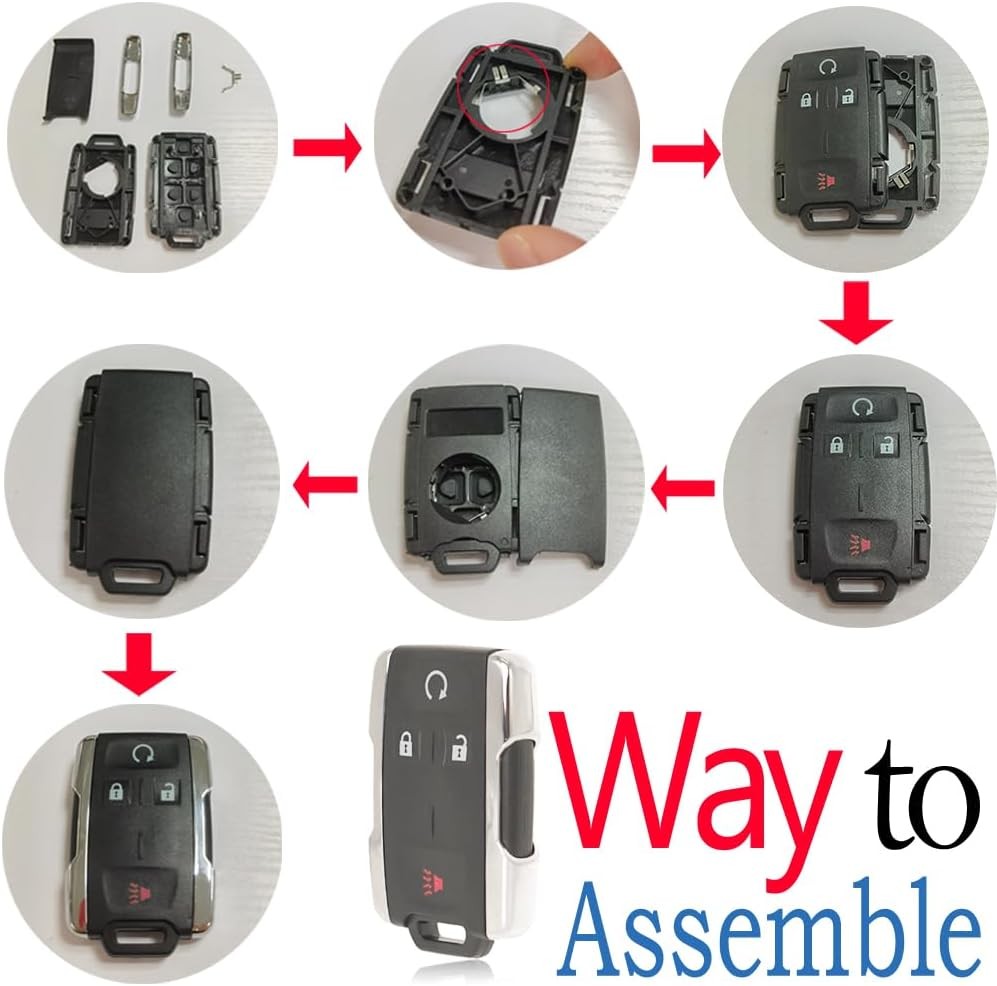 Way to Assemble