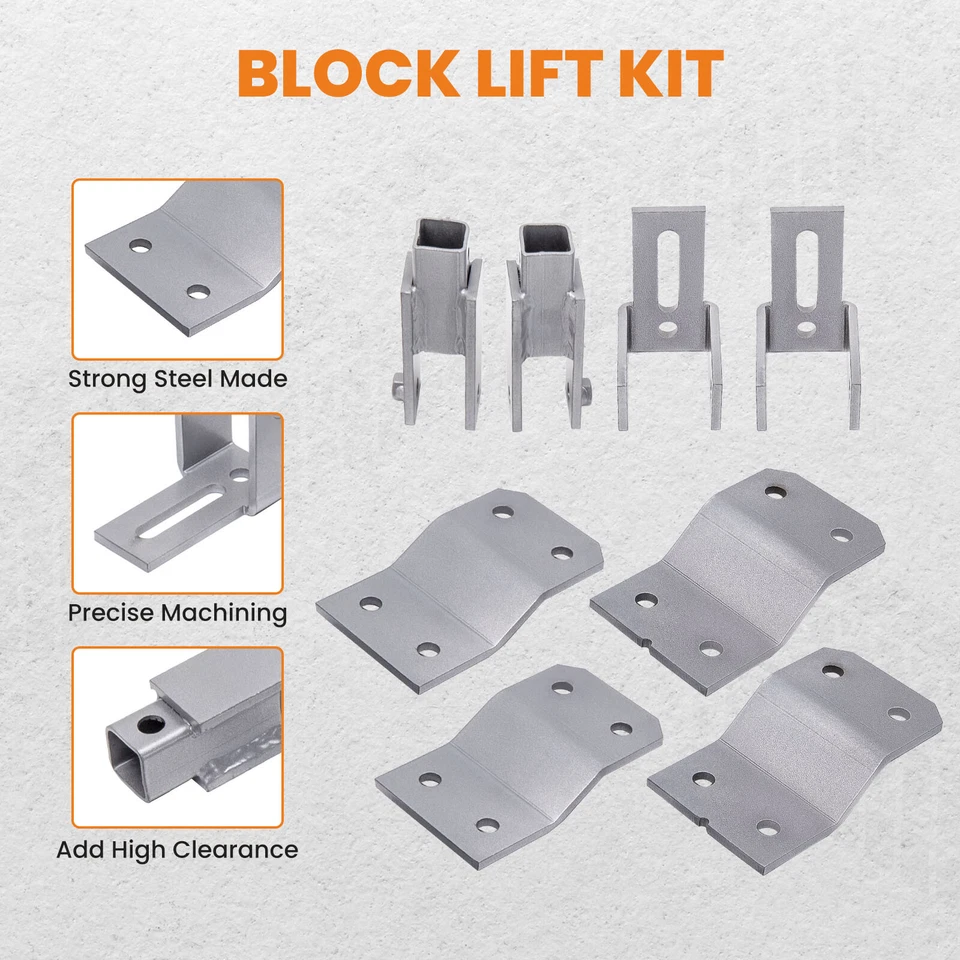 BLOCK LIFT KIT

Strong Steel Made

Precise Machining

Add High Clearance