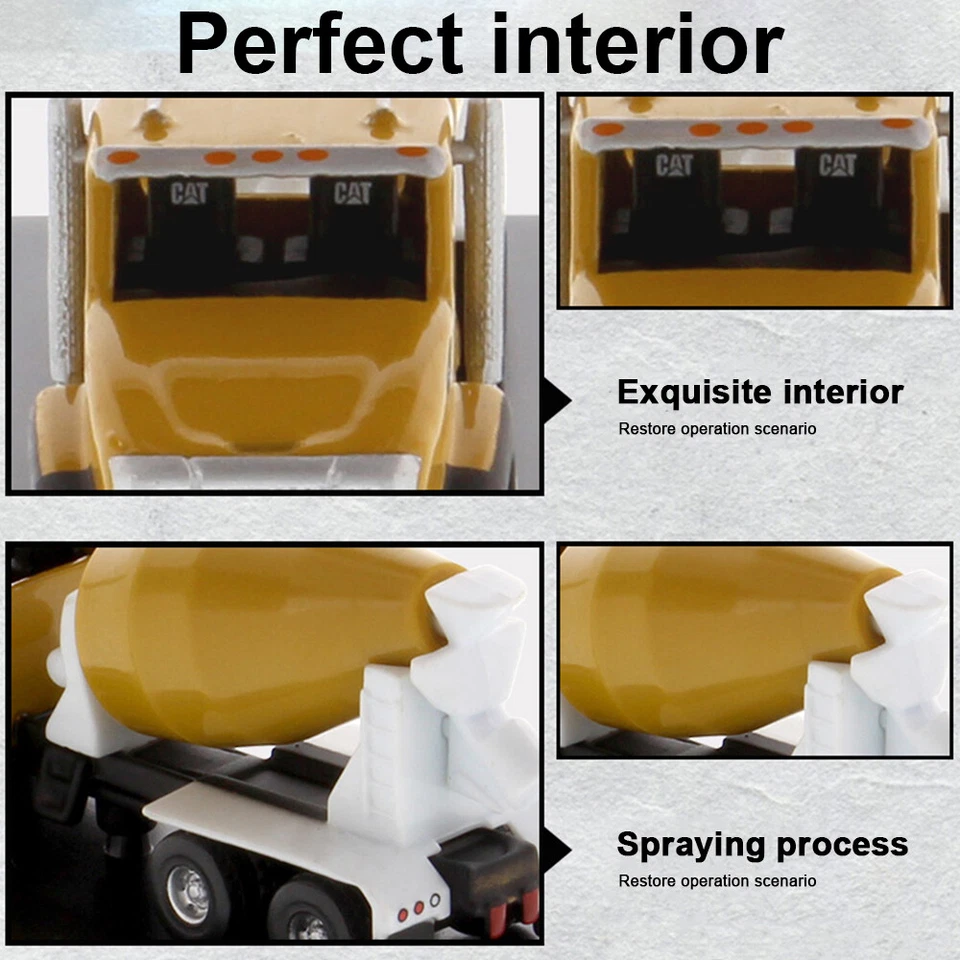 Perfect interior

CAT CAT

CAT CAT

Exquisite interior
Restore operation scenario

Spraying process
Restore operation scenario