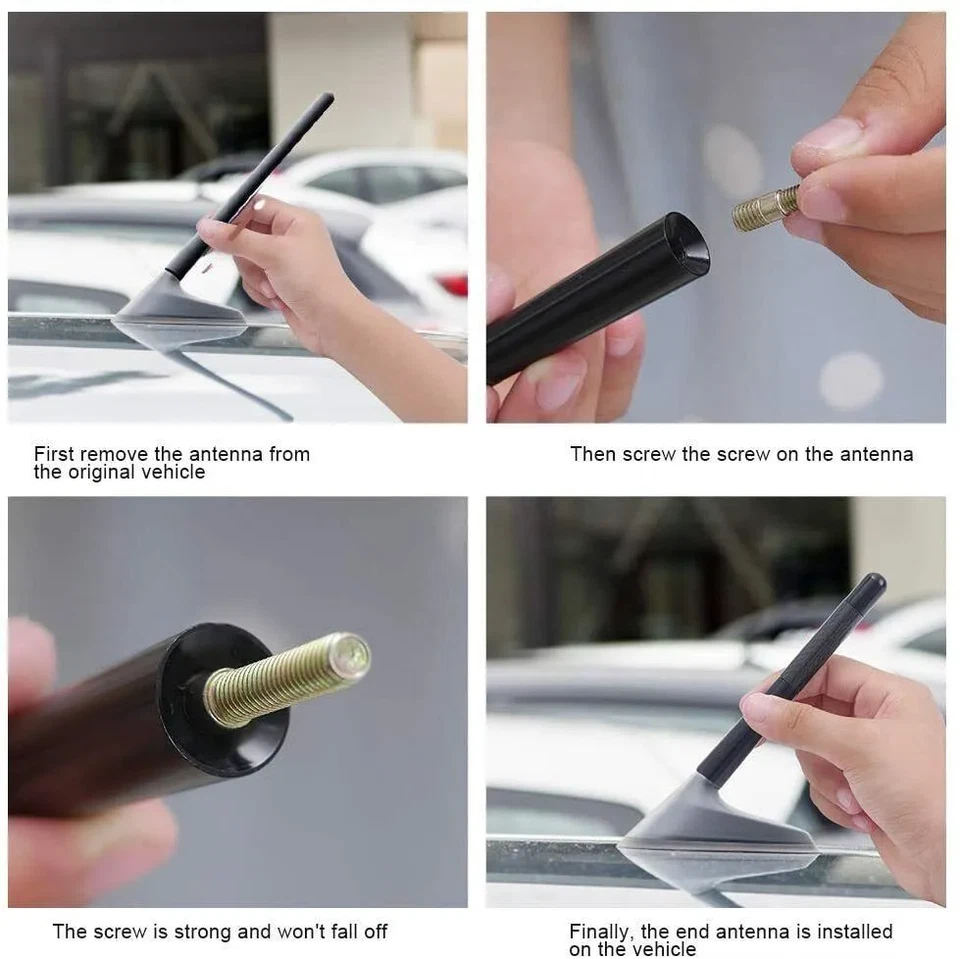 First remove the antenna from the original vehicle

Then screw the screw on the antenna

The screw is strong and won't fall off

Finally, the end antenna is installed on the vehicle